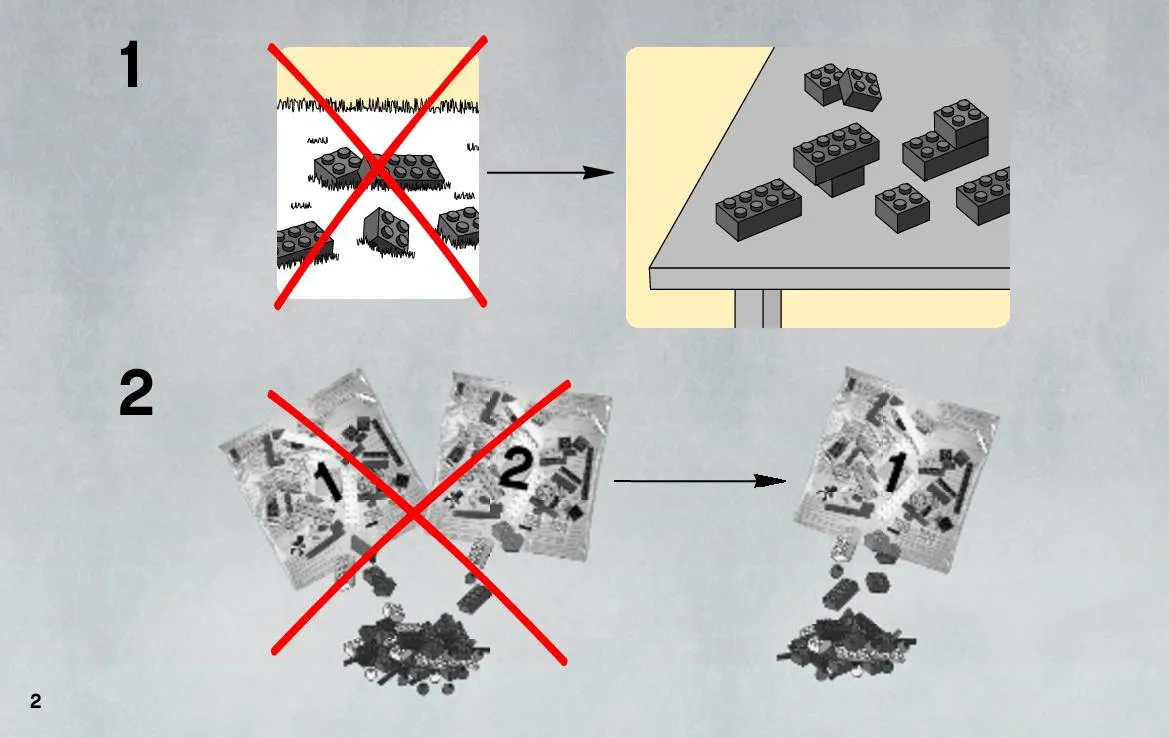 1

2

1

2

1

2