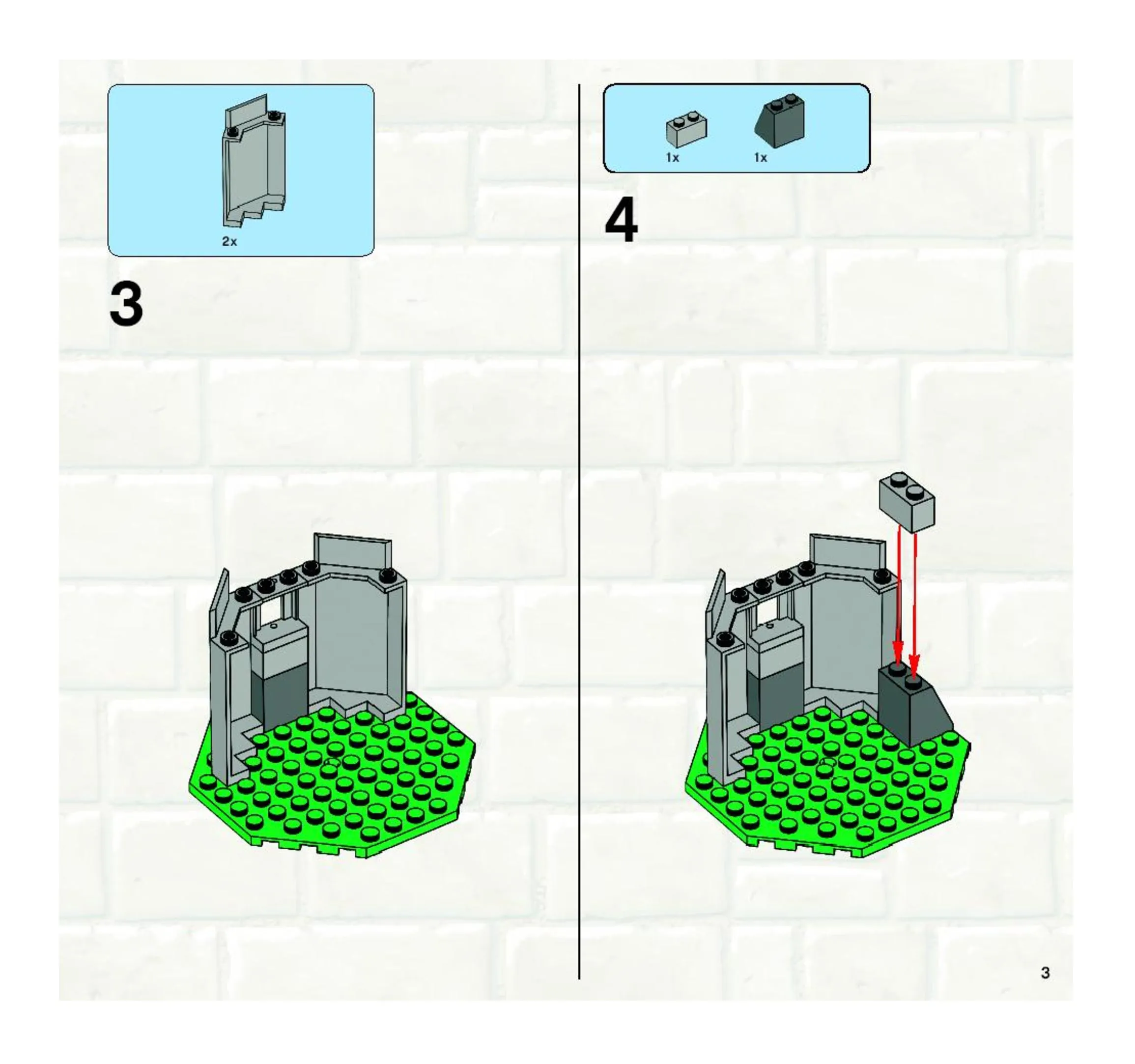 2x

3

1x 1x

4

3