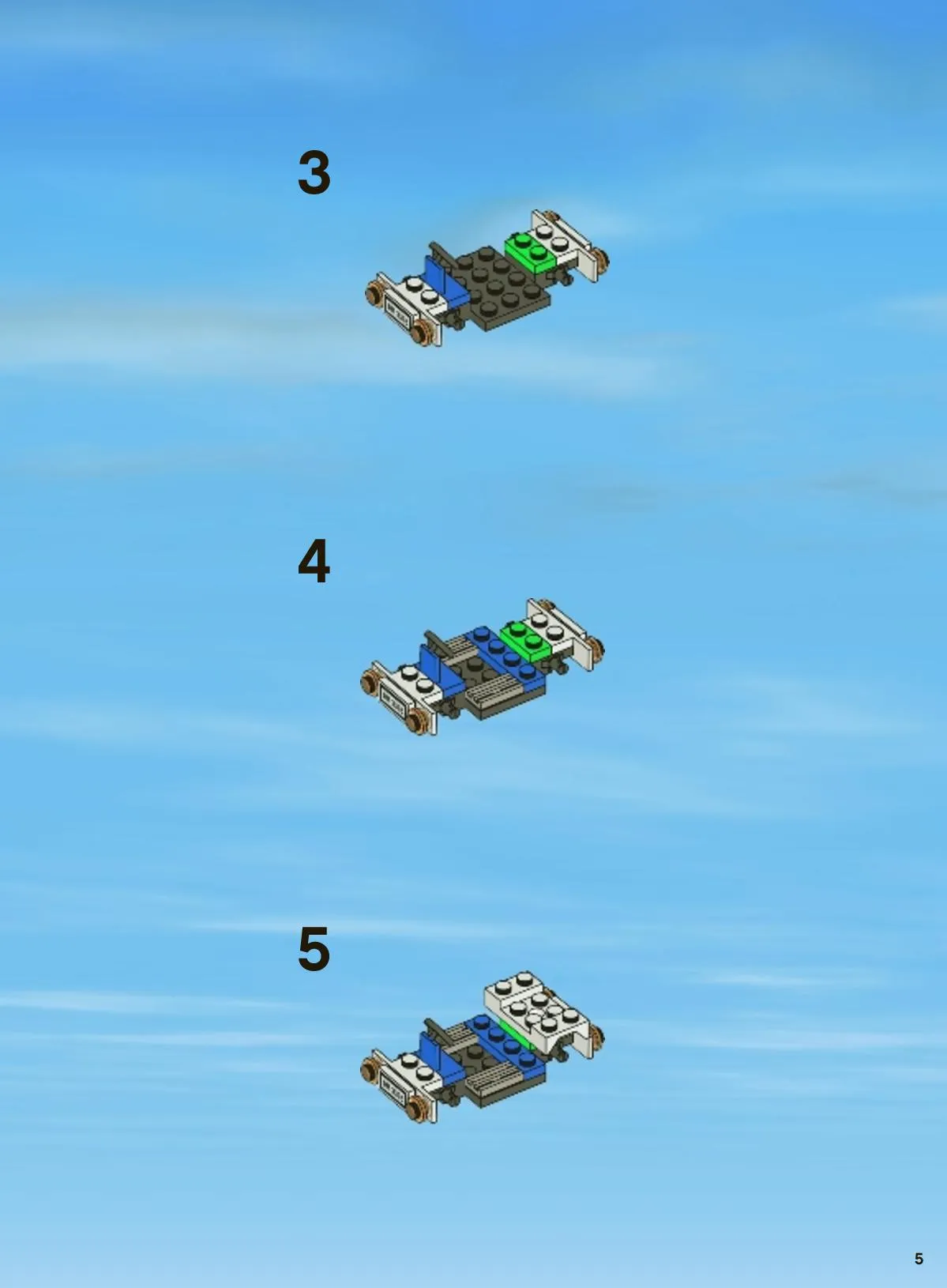 3

4

5

5