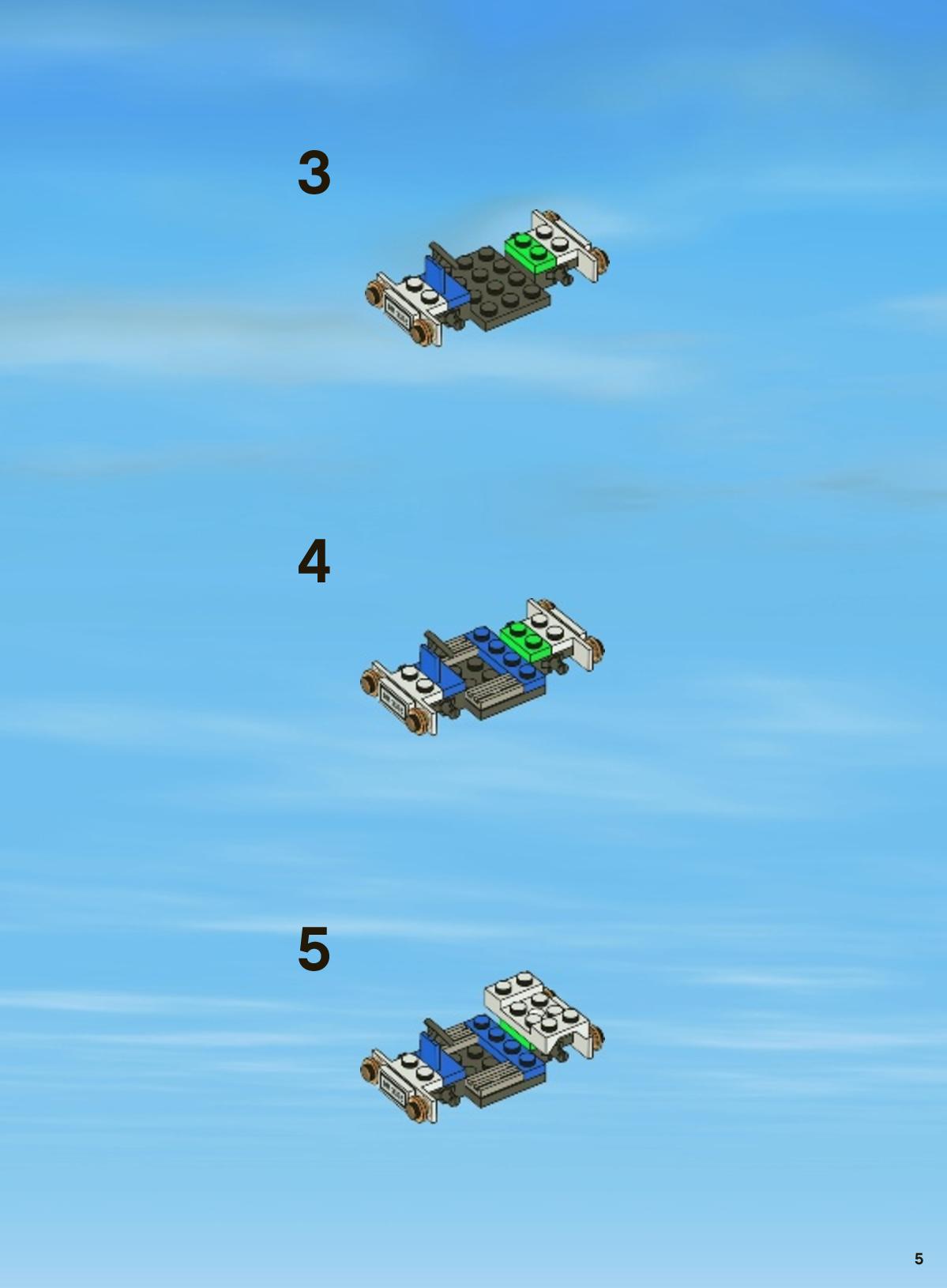 3

4

5

5