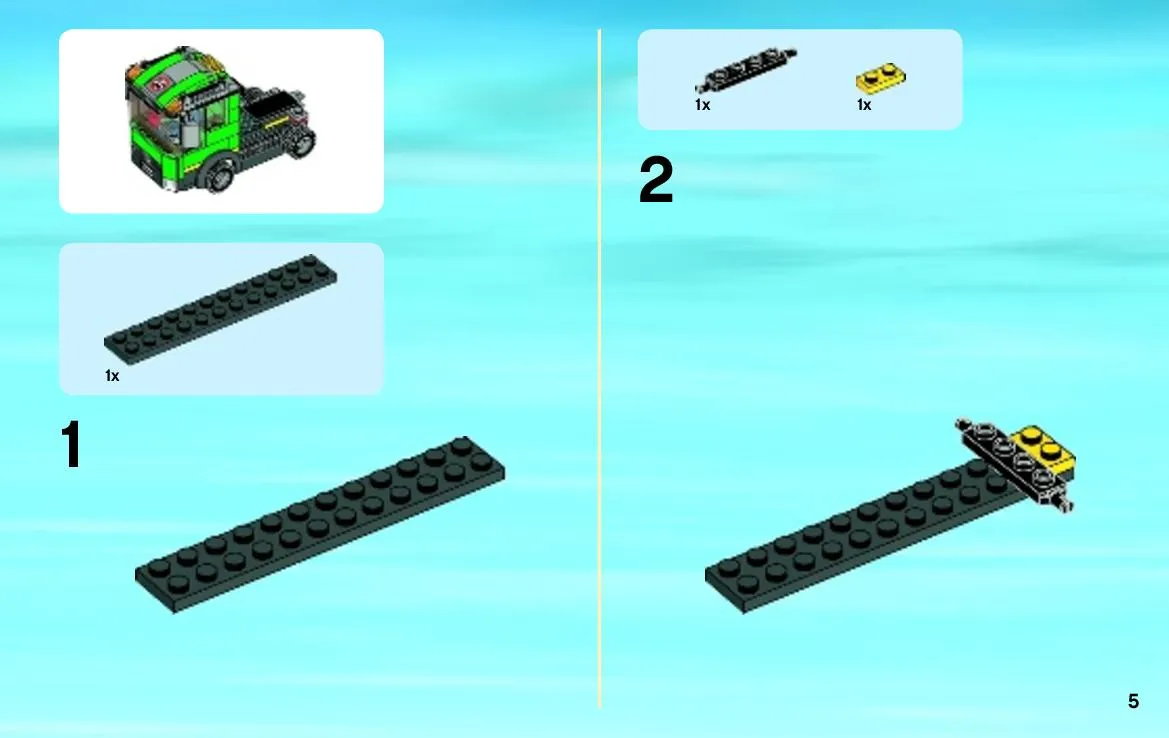 1x

1

1x

1x

2

5