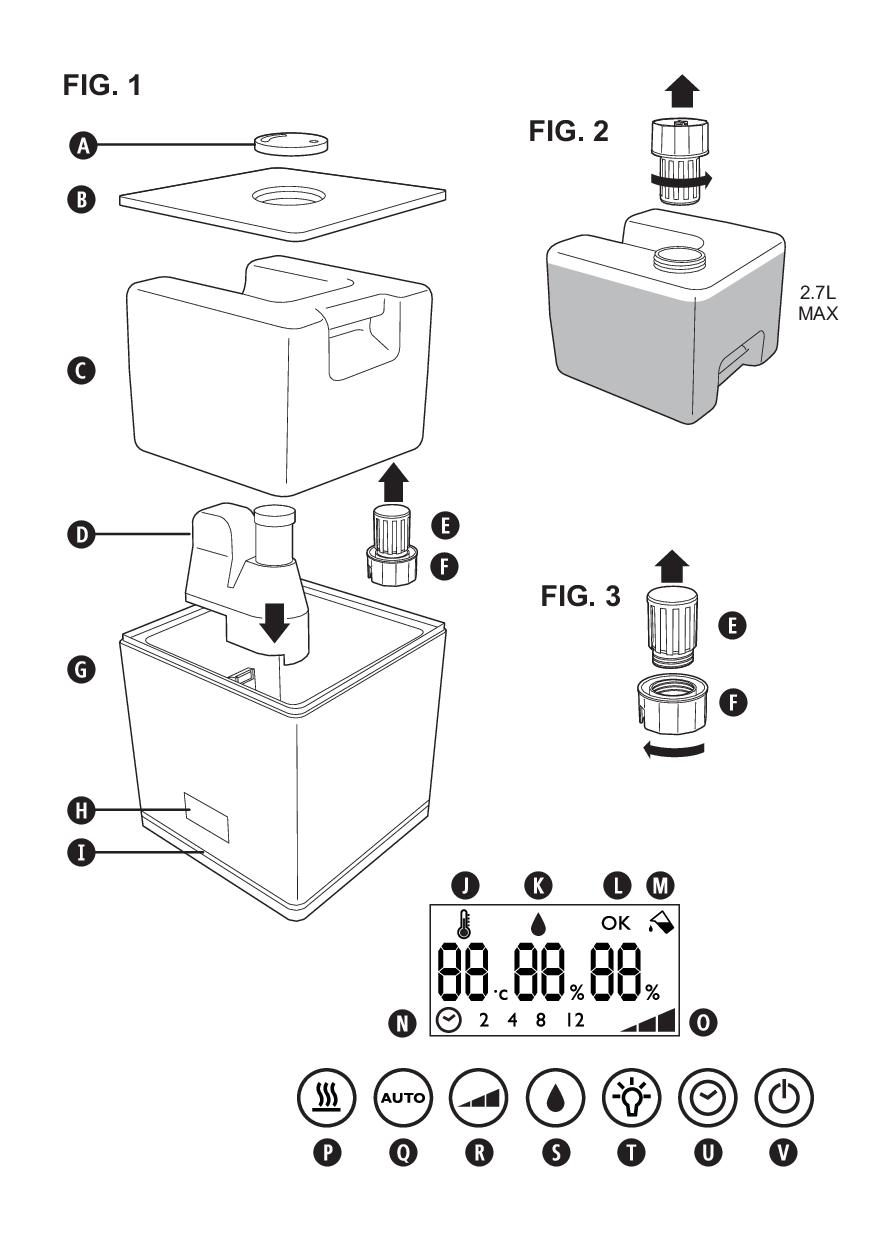 FIG. 1

A

B

C

D

E

F

G

H

I

FIG. 2

2.7L MAX

FIG. 3

E

F

J K L M

OK

88 °C 88 % 88 %

N 2 4 8 12 O

AUTO

P Q R S T U V