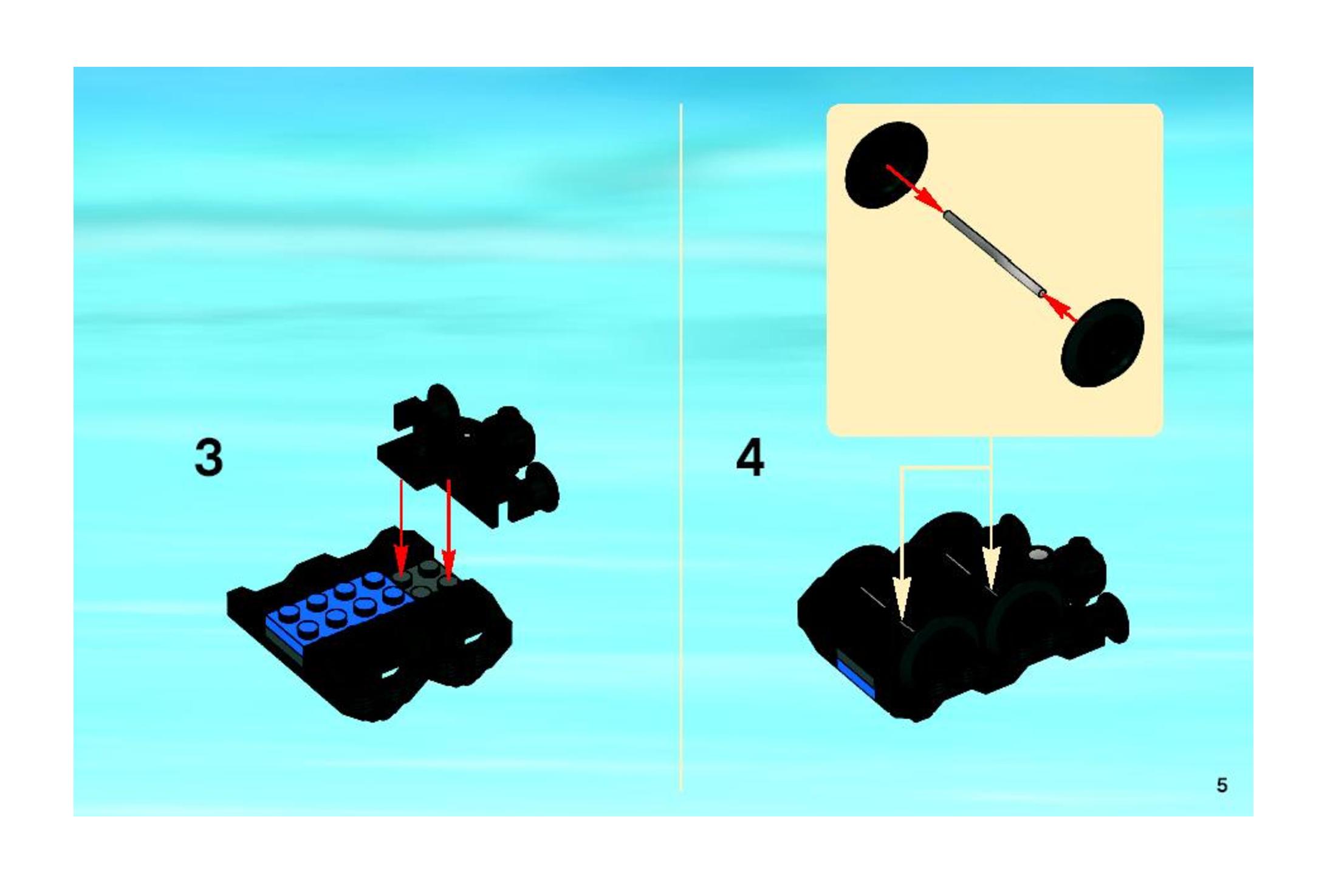 3

4

5