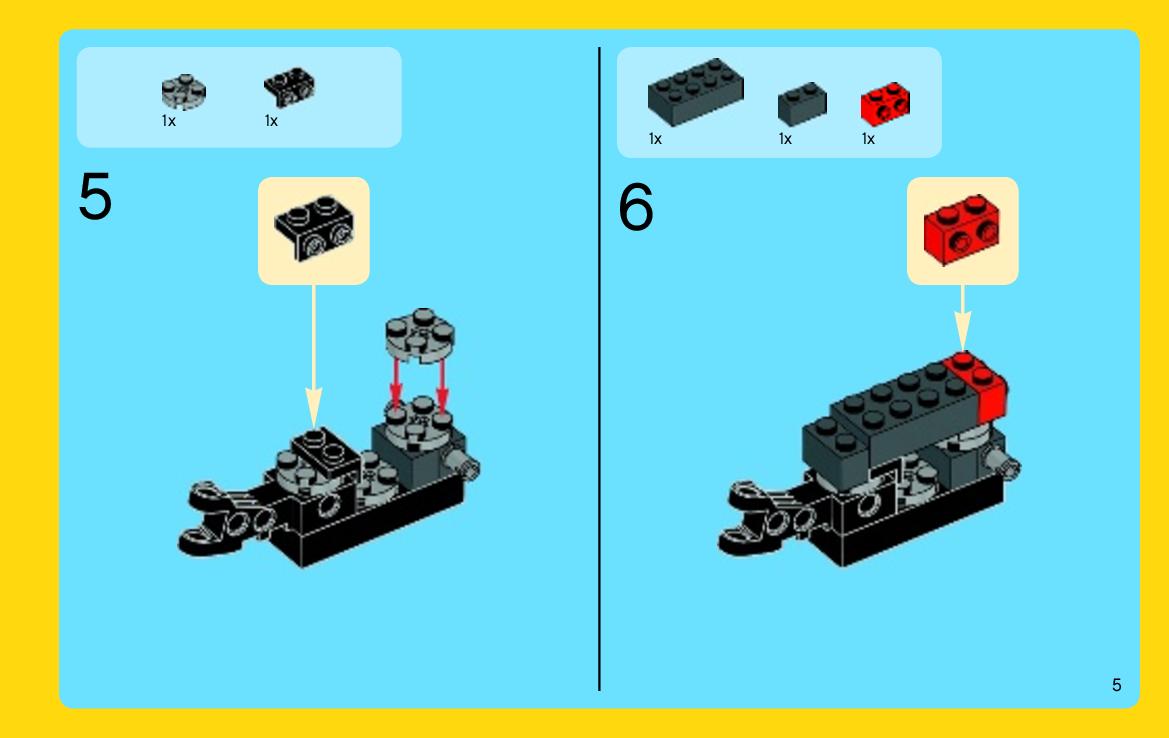 1x 1x

5

1x 1x 1x

6

5