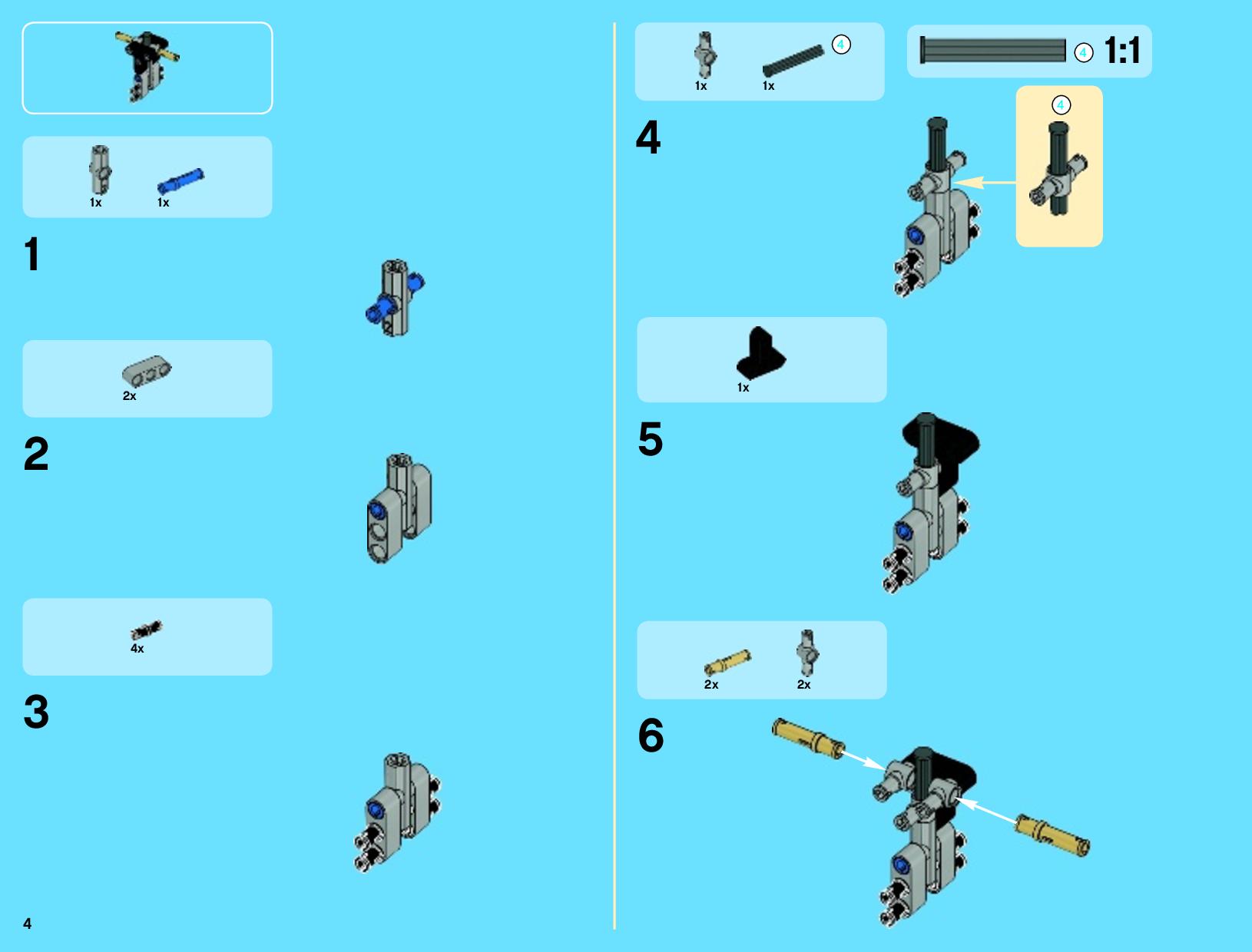 1x 1x

1

2x

2

4x

3

4

1x 1x 4

4 1:1

4

4

1x

5

2x 2x

6