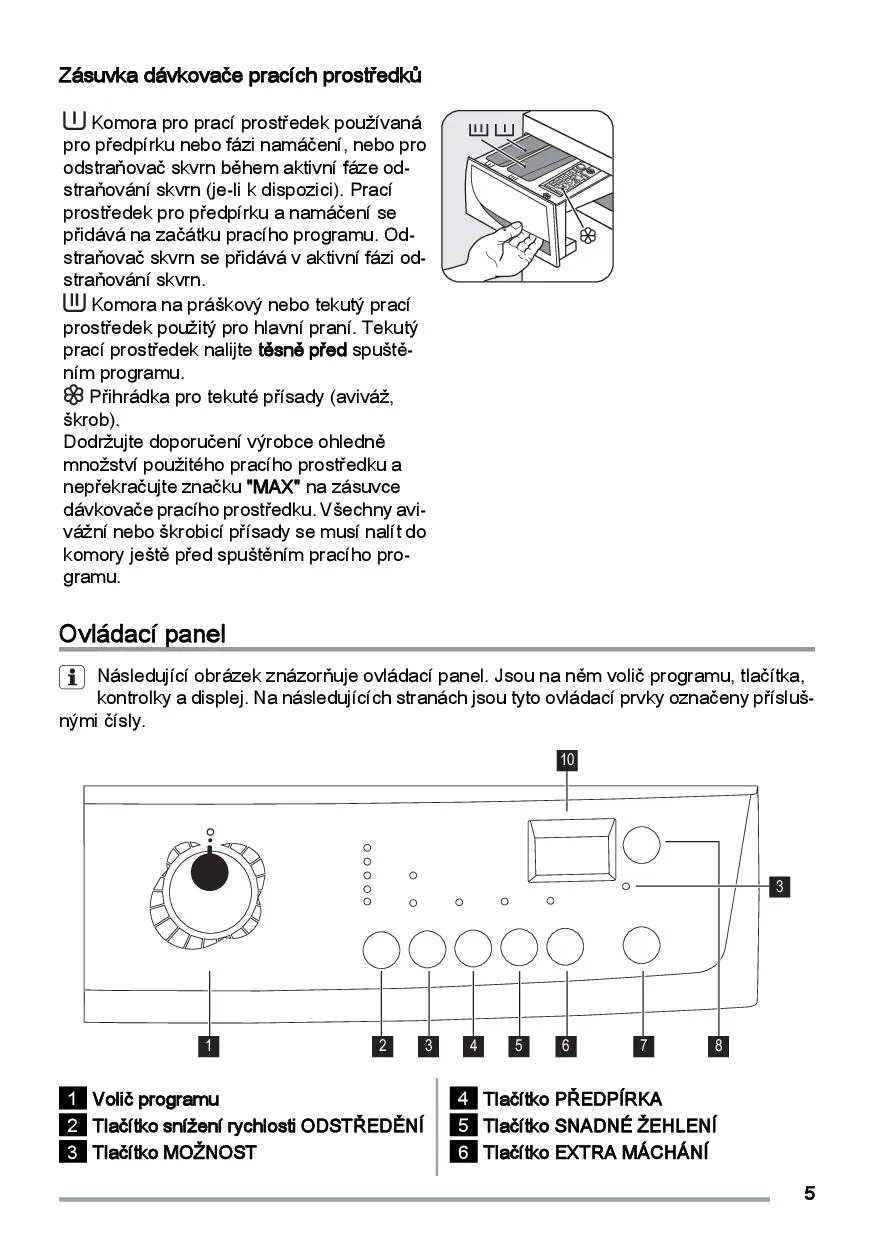 Zásuvka dávkovače pracích prostředků

Komora pro prací prostředek používaná pro předpírku nebo fázi namáčení, nebo pro odstraňovač skvrn během aktivní fáze odstraňování skvrn (je-li k dispozici). Prací prostředek pro předpírku a namáčení se přidává na začátku pracího programu. Odstraňovač skvrn se přidává v aktivní fázi odstraňování skvrn.
Komora na práškový nebo tekutý prací prostředek použitý pro hlavní praní. Tekutý prací prostředek nalijte těsně před spuštěním programu.
Přihrádka pro tekuté přísady (aviváž, škrob).
Dodržujte doporučení výrobce ohledně množství použitého pracího prostředku a nepřekračujte značku "MAX" na zásuvce dávkovače pracího prostředku. Všechny avivážní nebo škrobicí přísady se musí nalít do komory ještě před spuštěním pracího programu.

Ovládací panel

Následující obrázek znázorňuje ovládací panel. Jsou na něm volič programu, tlačítka, kontrolky a displej. Na následujících stranách jsou tyto ovládací prvky označeny příslušnými čísly.

10
3
1 2 3 4 5 6 7 8

1 Volič programu
2 Tlačítko snížení rychlosti ODSTŘEDĚNÍ
3 Tlačítko MOŽNOST
4 Tlačítko PŘEDPÍRKA
5 Tlačítko SNADNÉ ŽEHLENÍ
6 Tlačítko EXTRA MÁCHÁNÍ

5