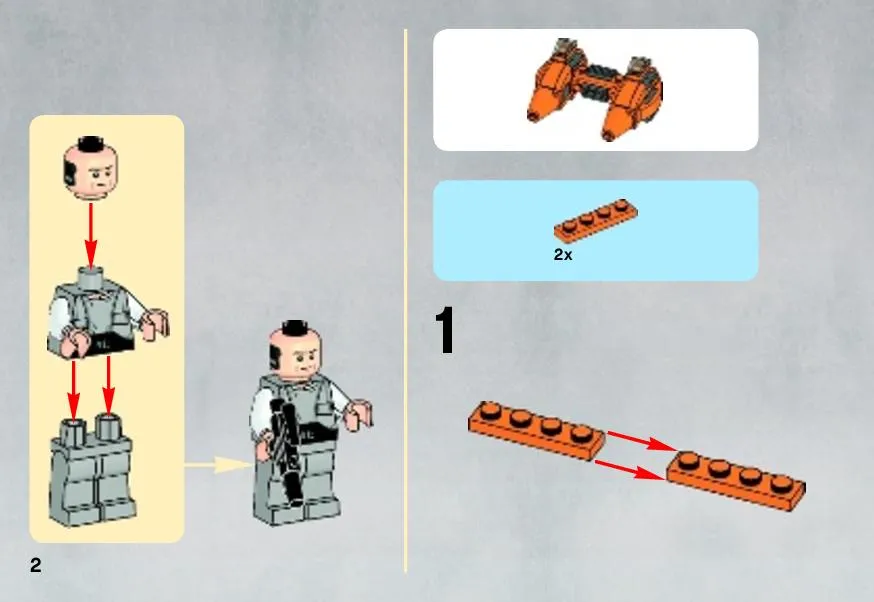 2x

1

2