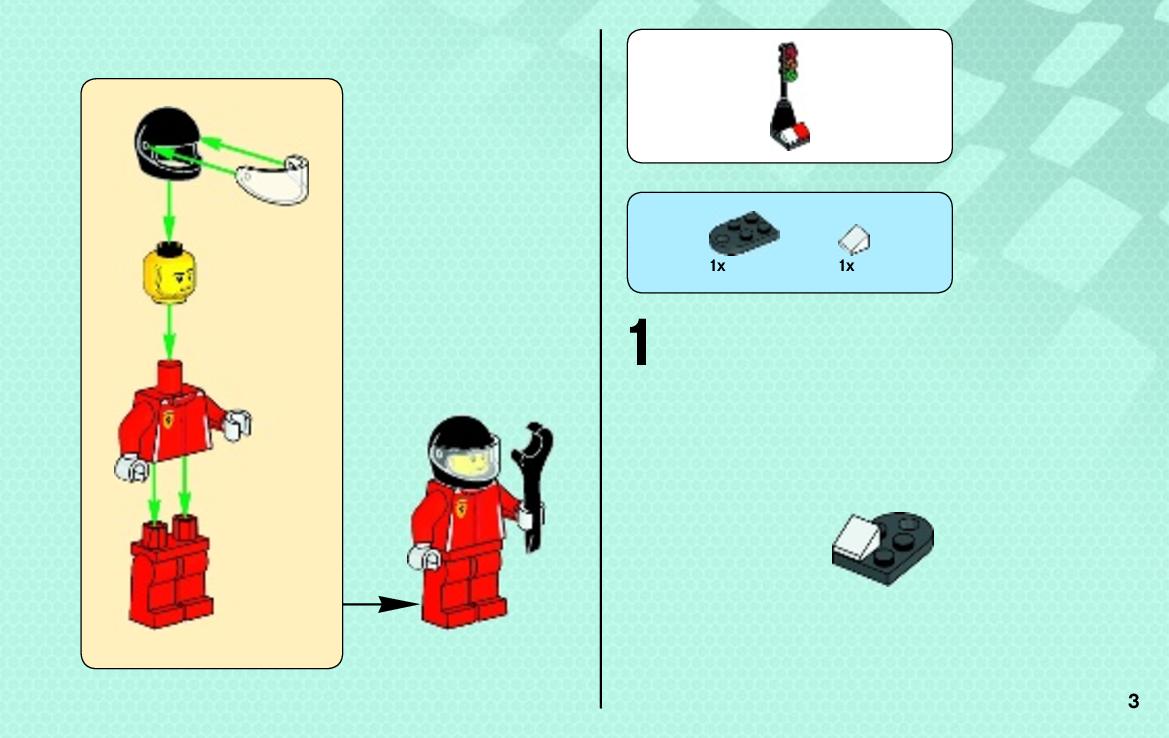 1x

1x

1

3