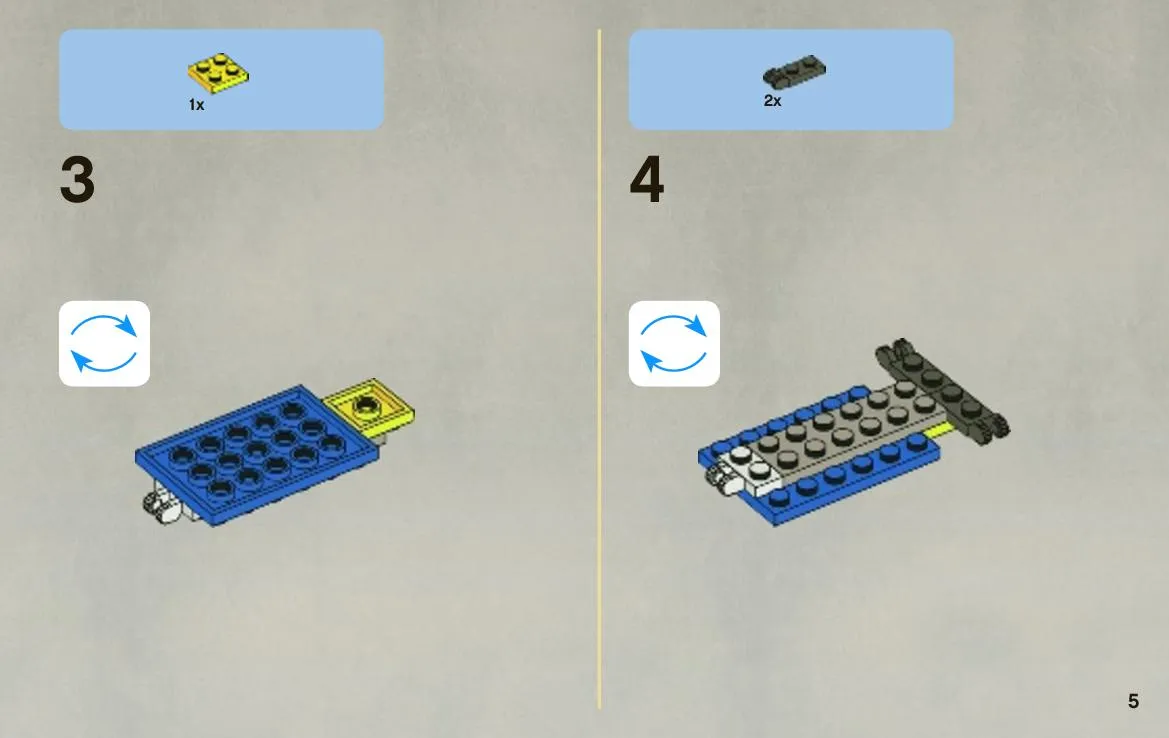 1x

3

2x

4

5