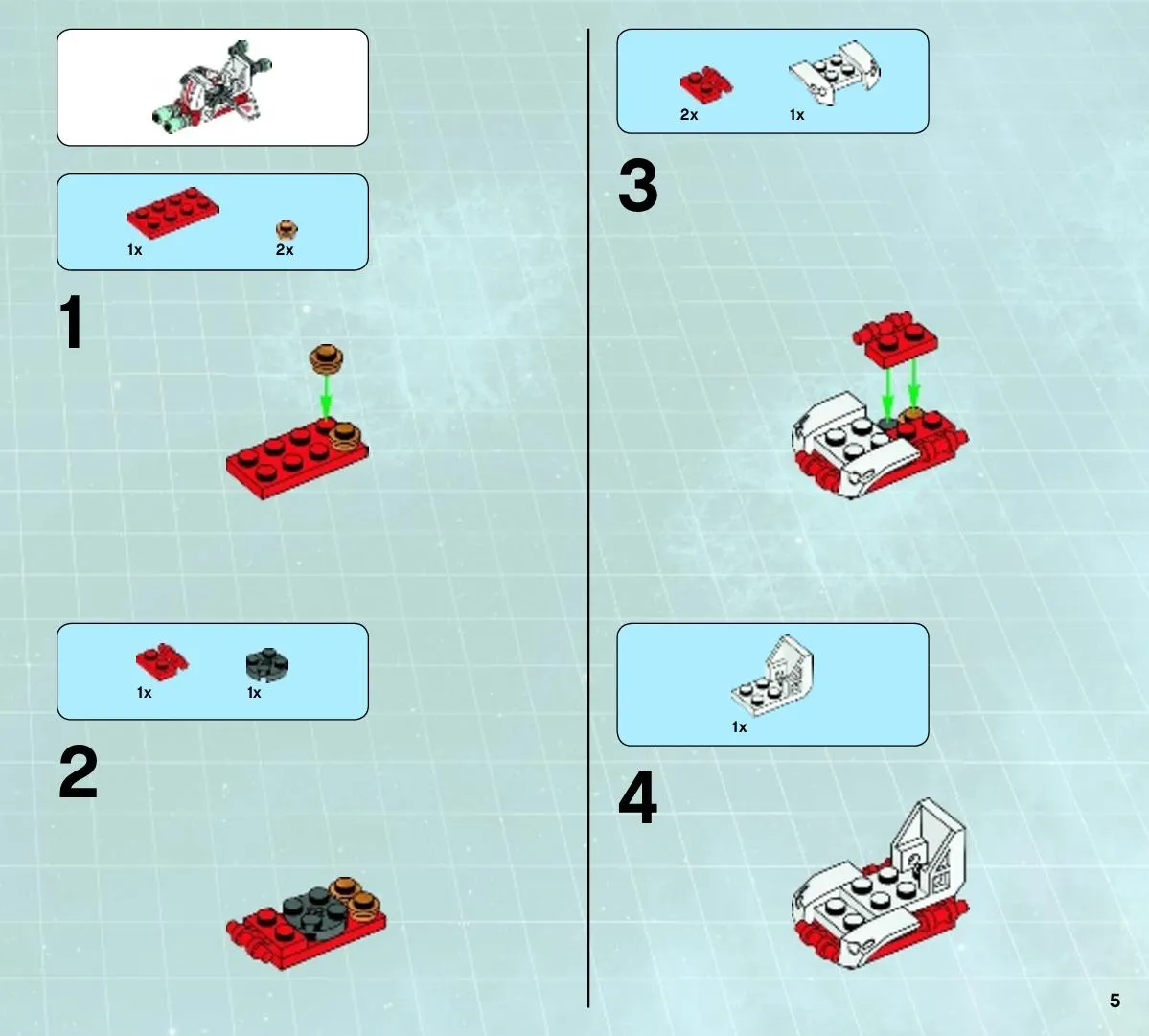 1x 2x

1

1x 1x

2

2x 1x

3

1x

4

5