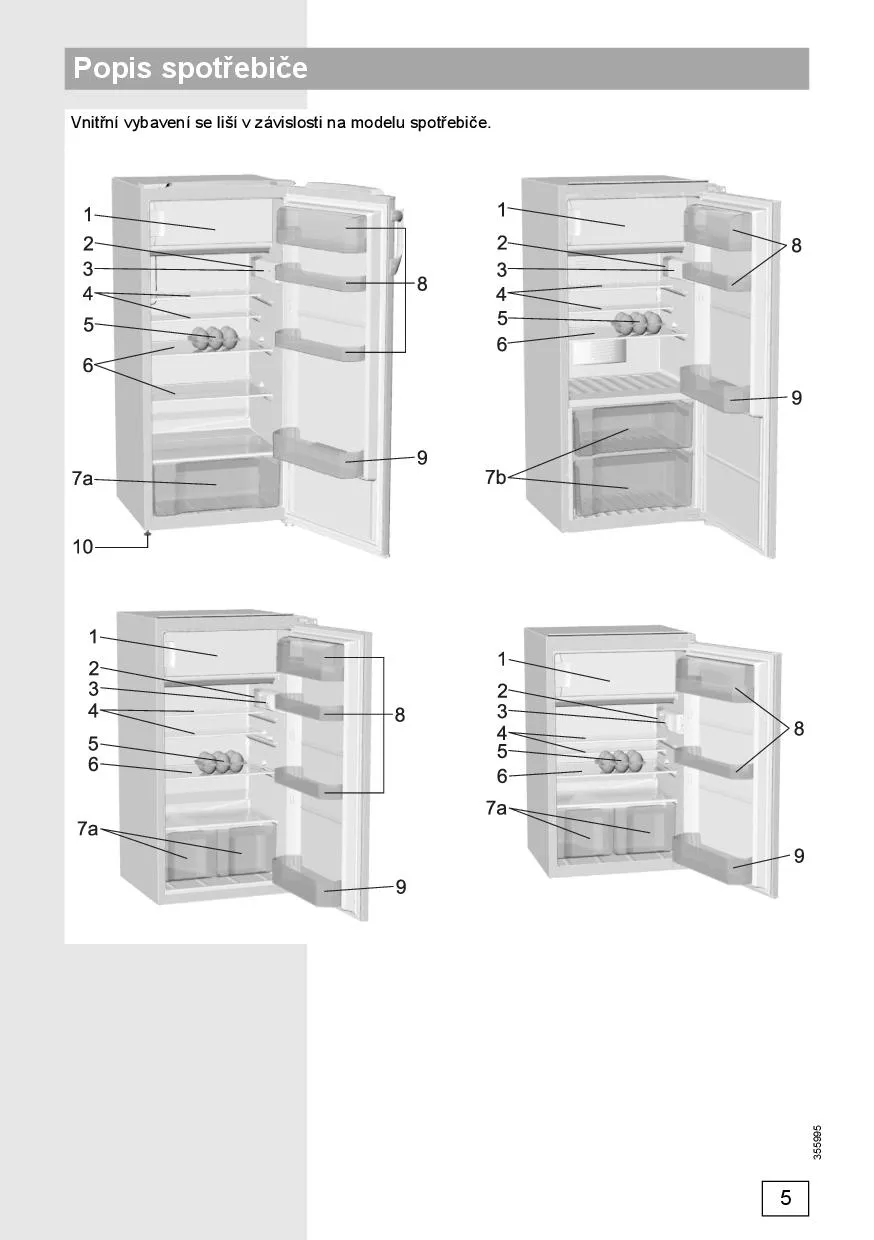 Popis spotřebiče

Vnitřní vybavení se liší v závislosti na modelu spotřebiče.

1
2
3
4
5
6
7a
10
8
9

1
2
3
4
5
6
7b
8
9

1
2
3
4
5
6
7a
8
9

1
2
3
4
5
6
7a
8
9

355995

5