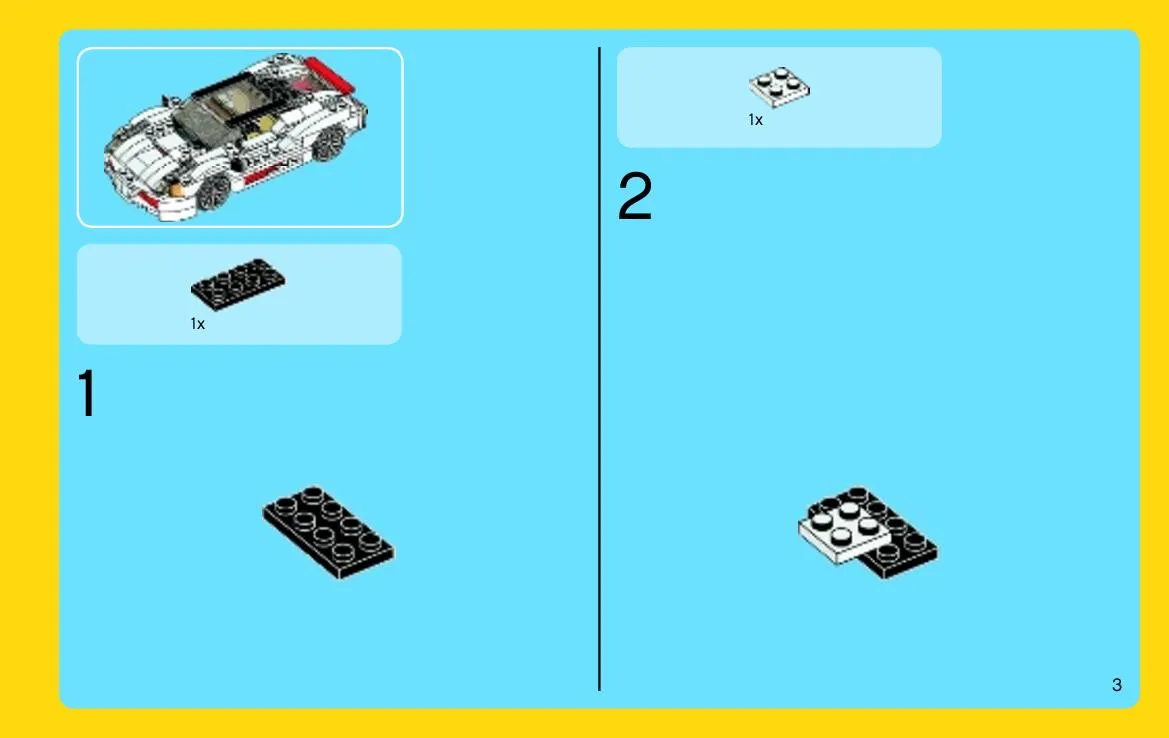 1x

1

1x

2

3