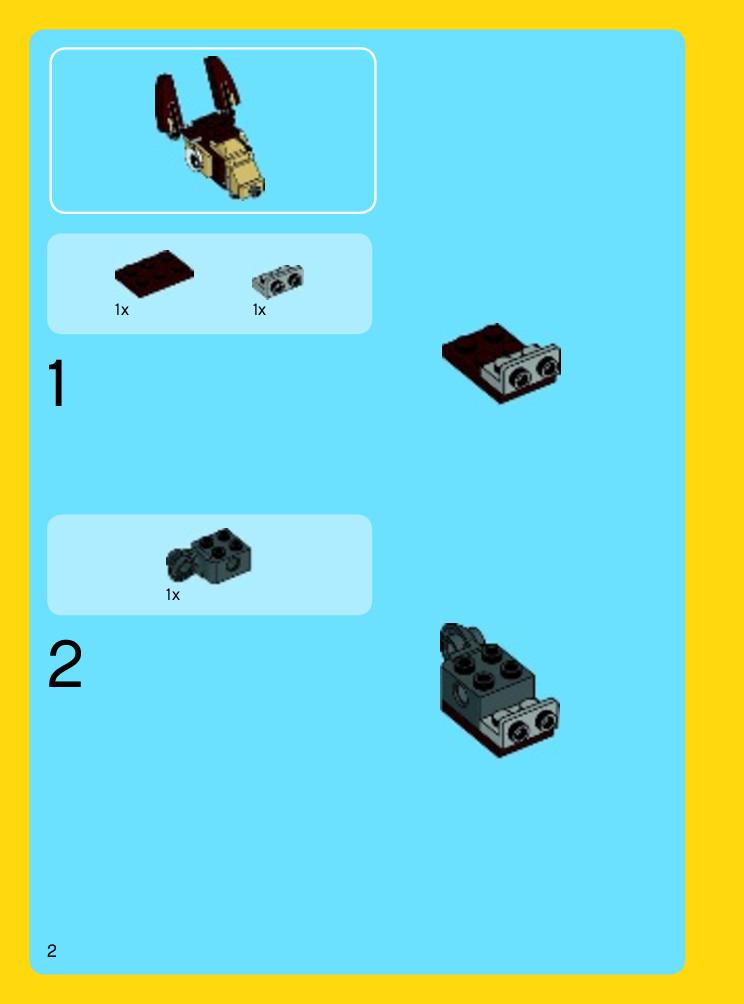 1x 1x

1

1x

2

2