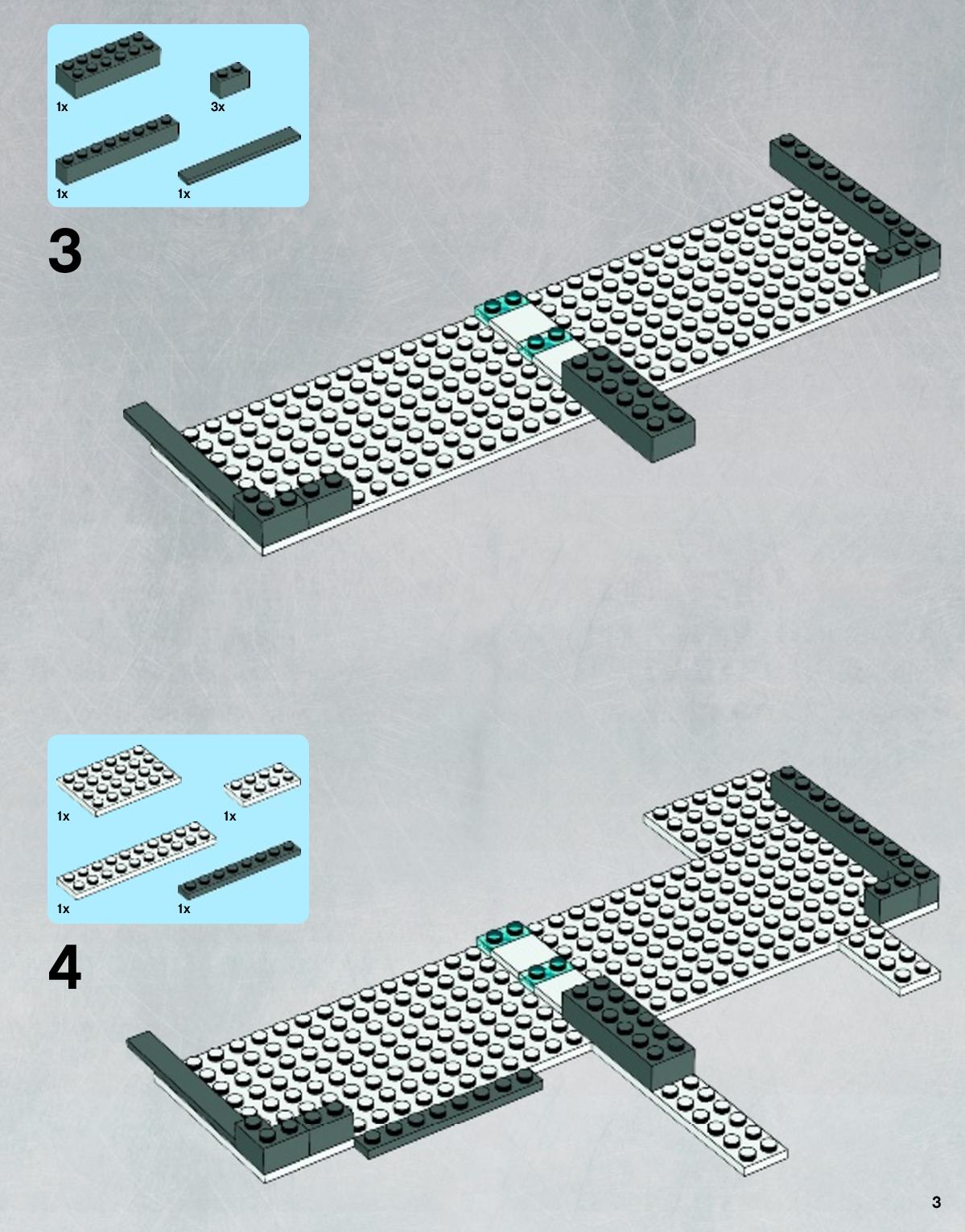 1x
3x
1x
1x
3

1x
1x
1x
1x
4

3