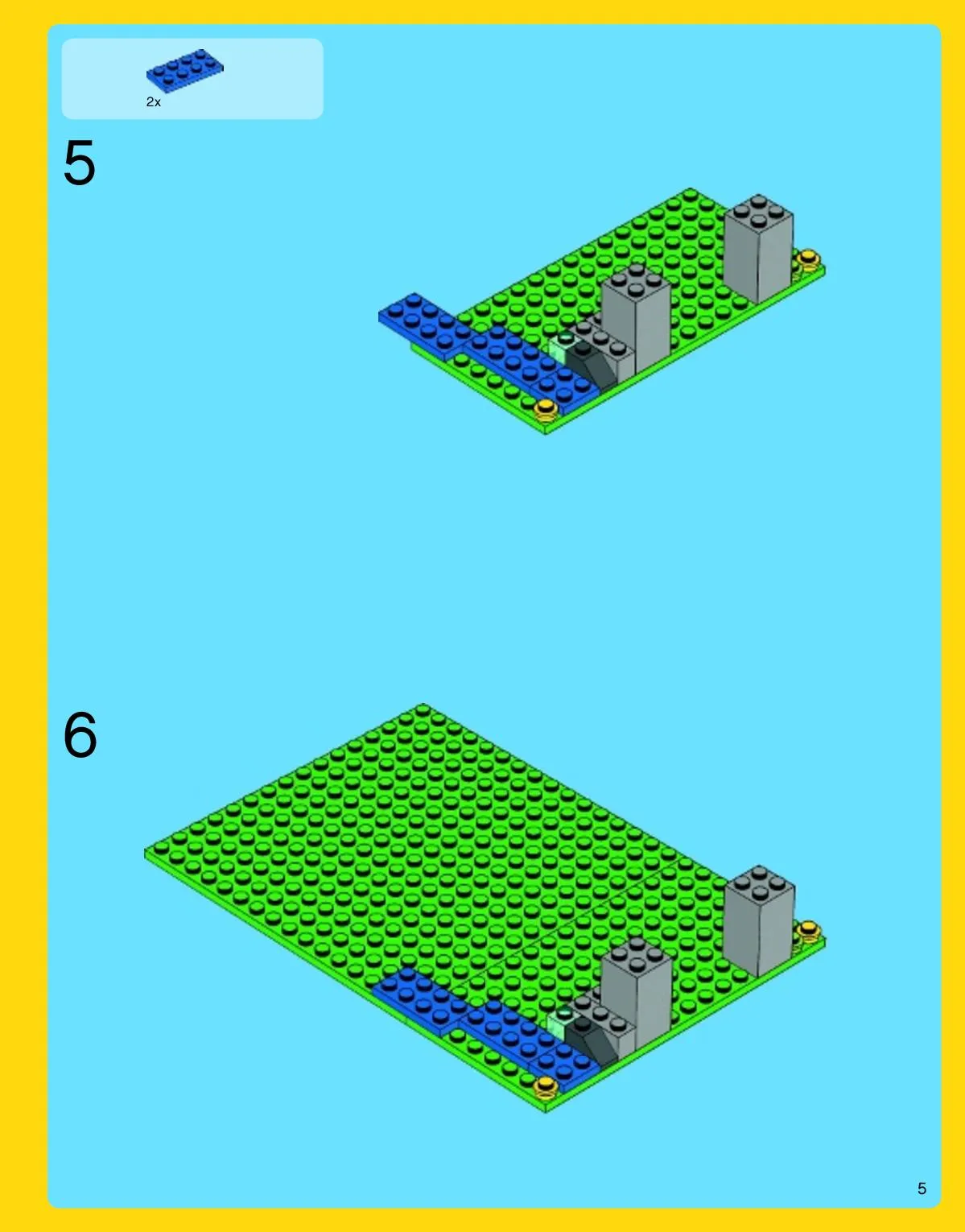 2x

5

6

5