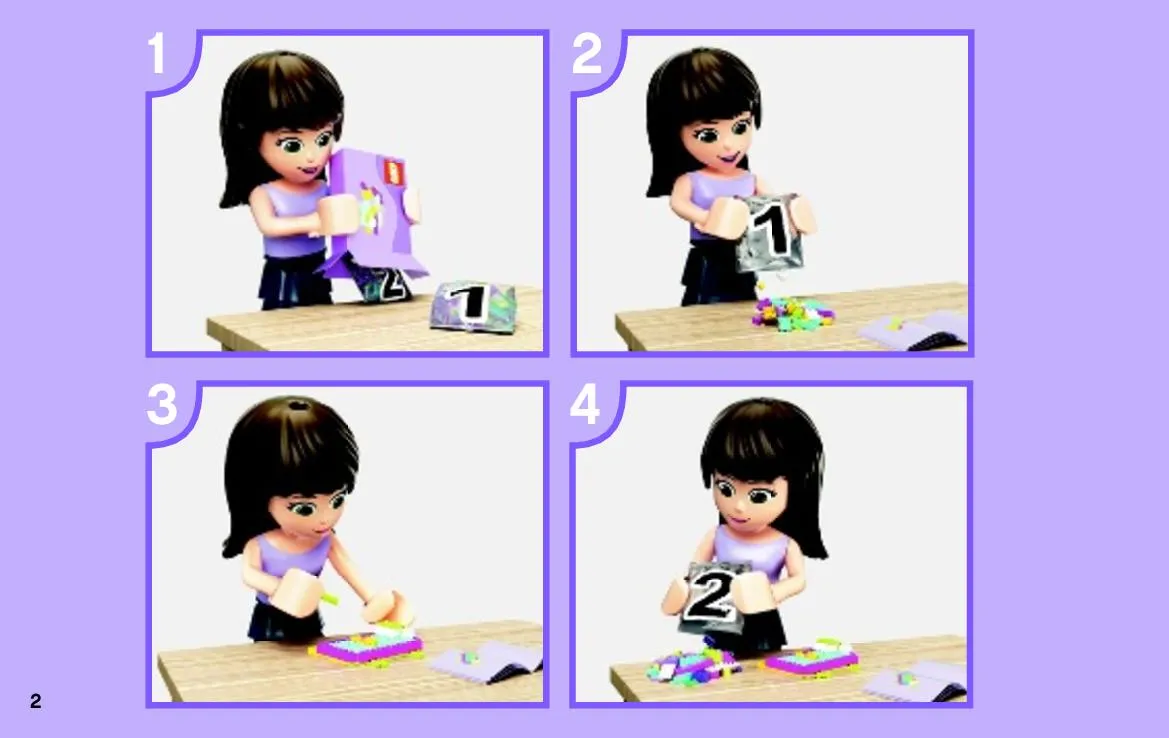 1

2

1

2

1

3

4

2

2