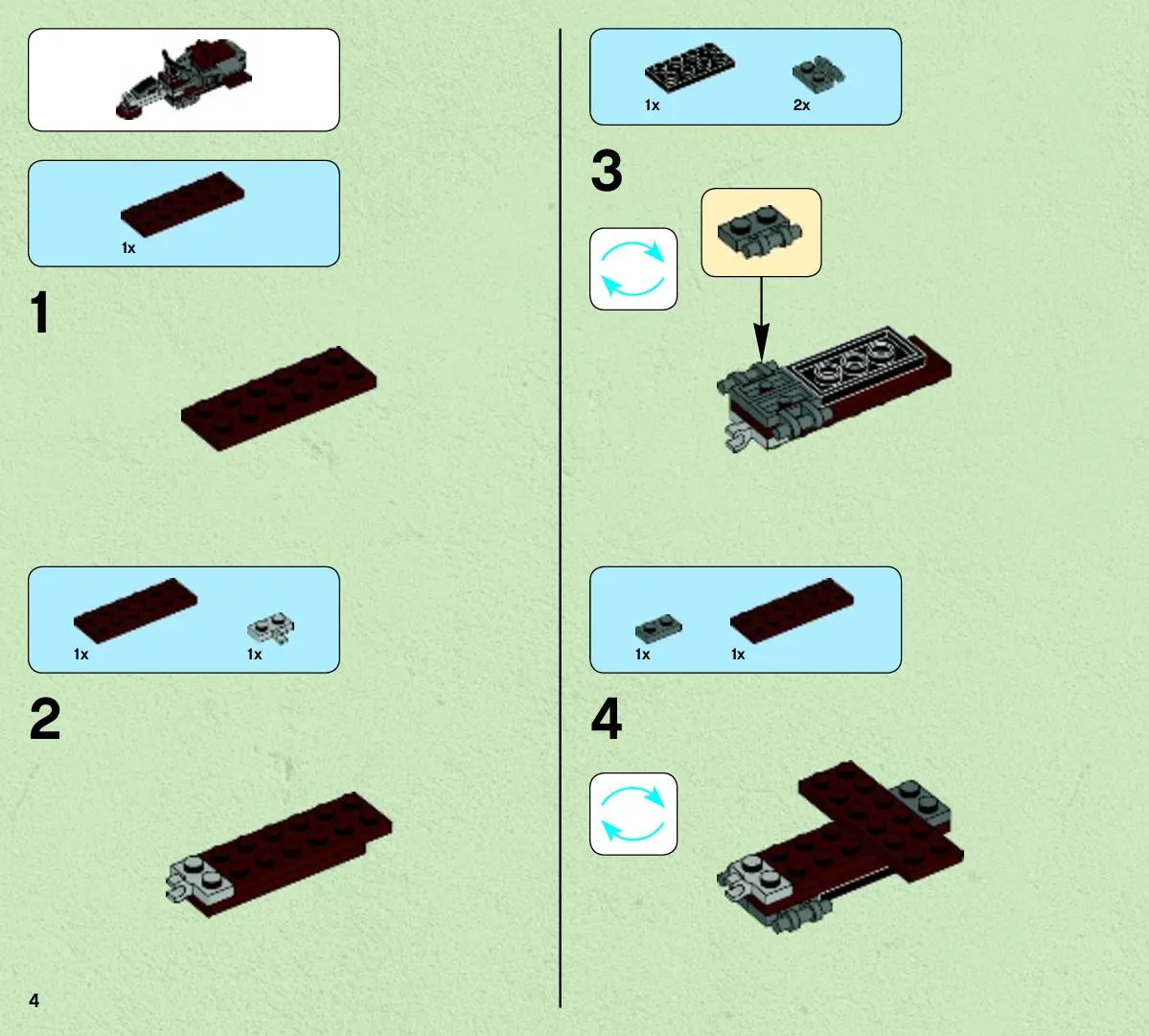 1x

1

1x

1x

2

4

1x

2x

3

1x

1x

4