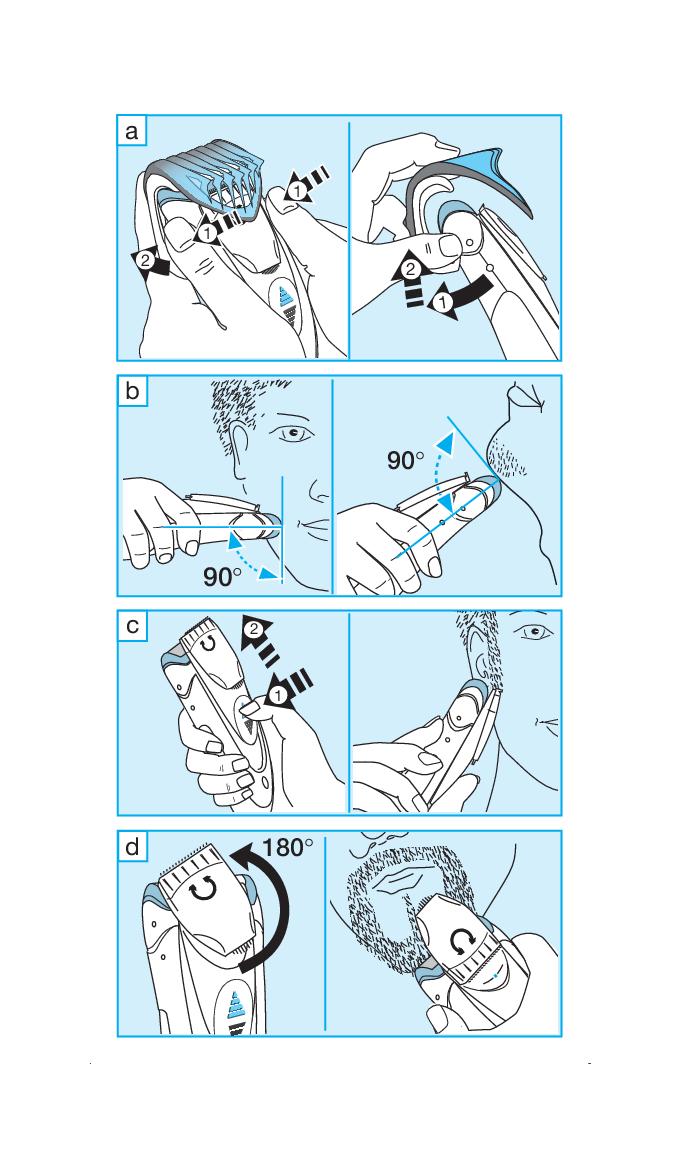 a

1

1

2

2

1

b

90°

90°

c

2

1

d

180°