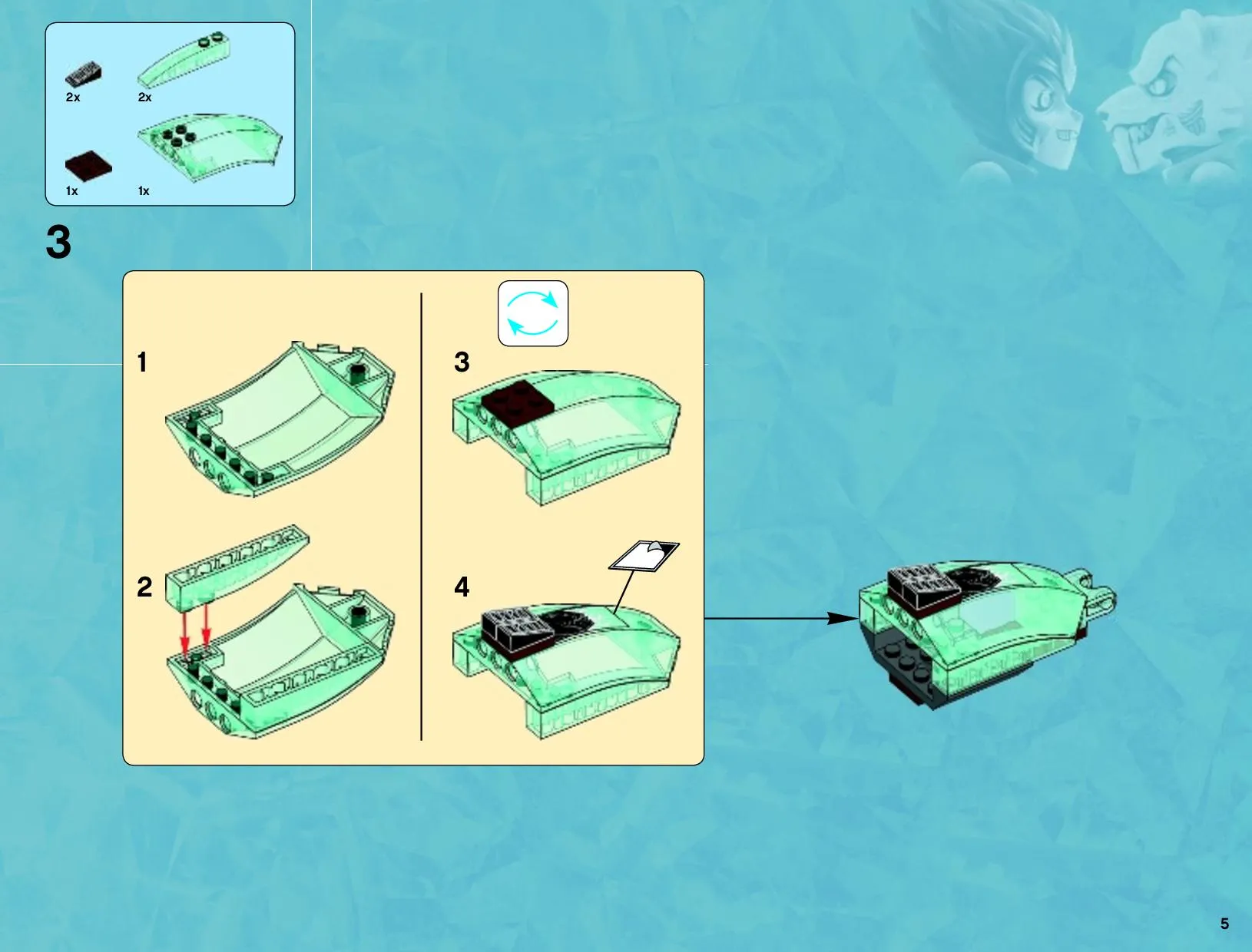 2x
2x
1x
1x

3

1

2

3

4

5