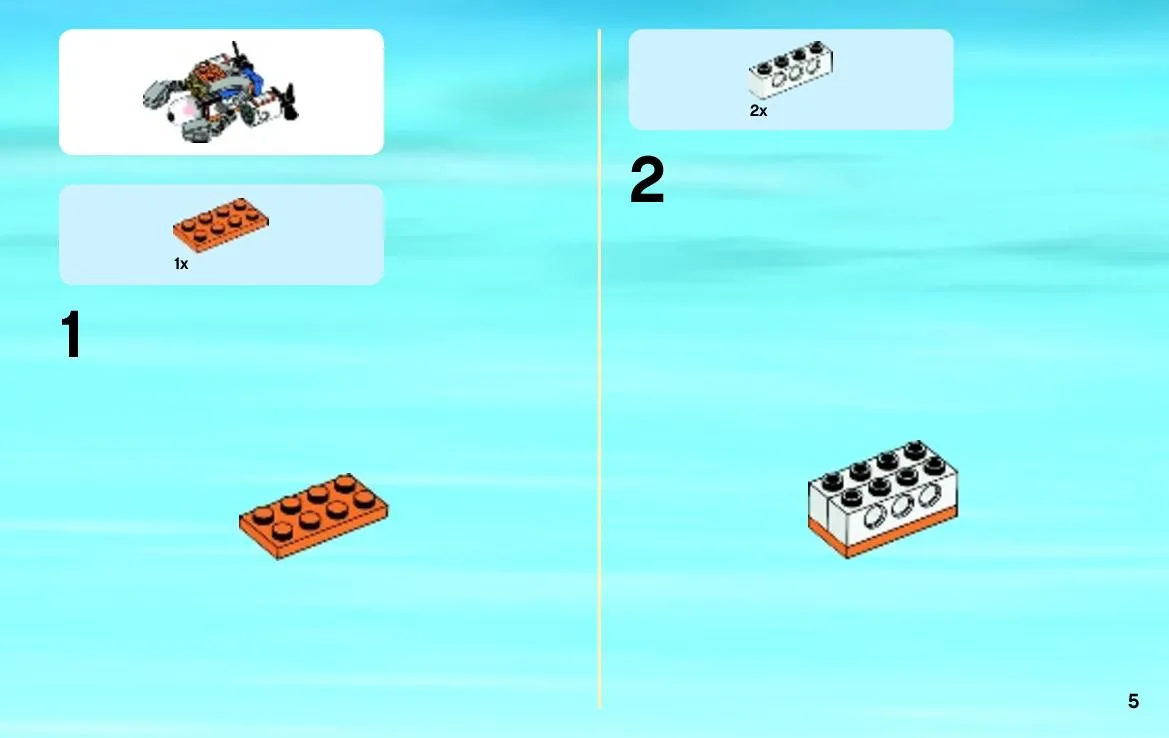 1x

1

2x

2

5