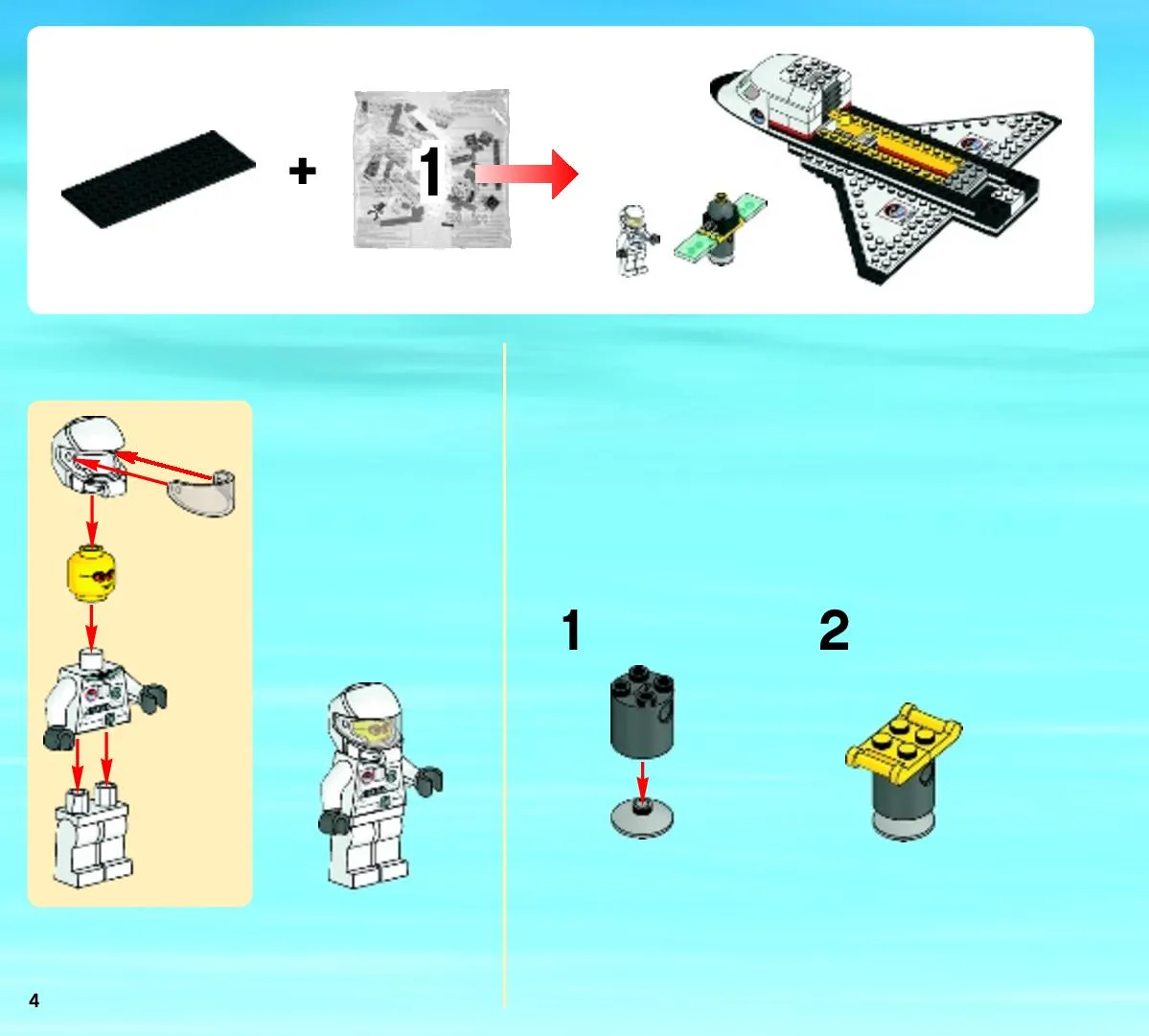 +

1

1

2

4