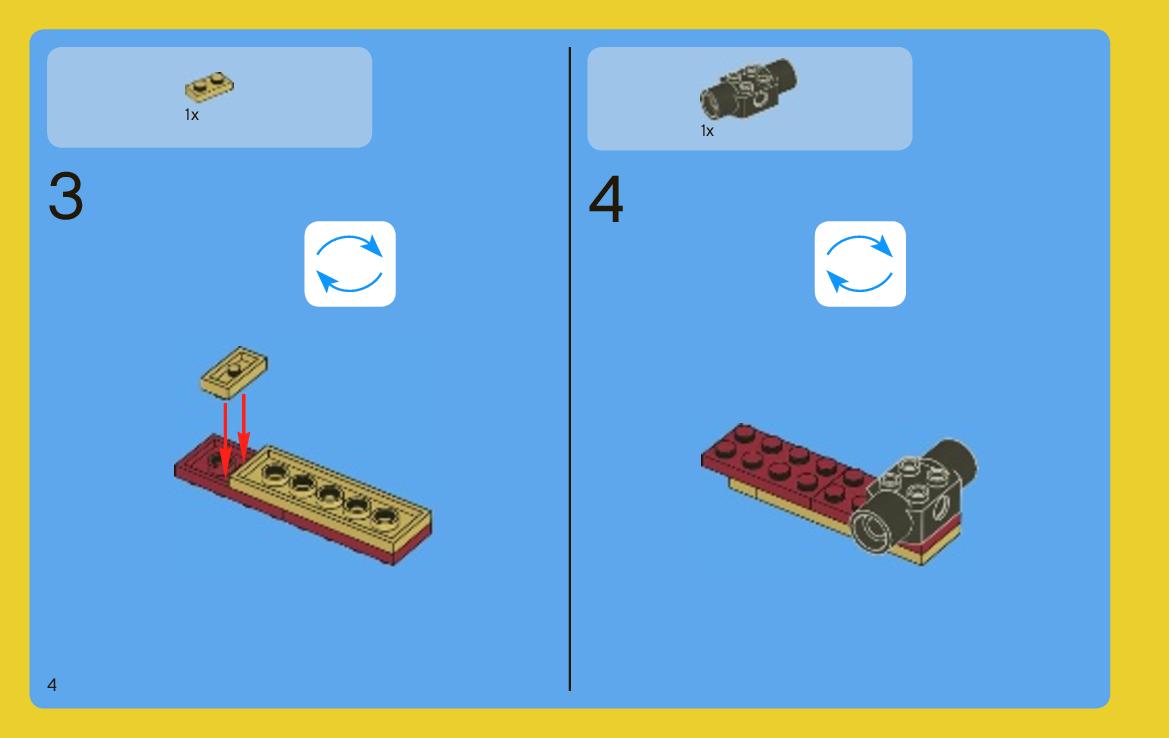 1x

3

1x

4

4