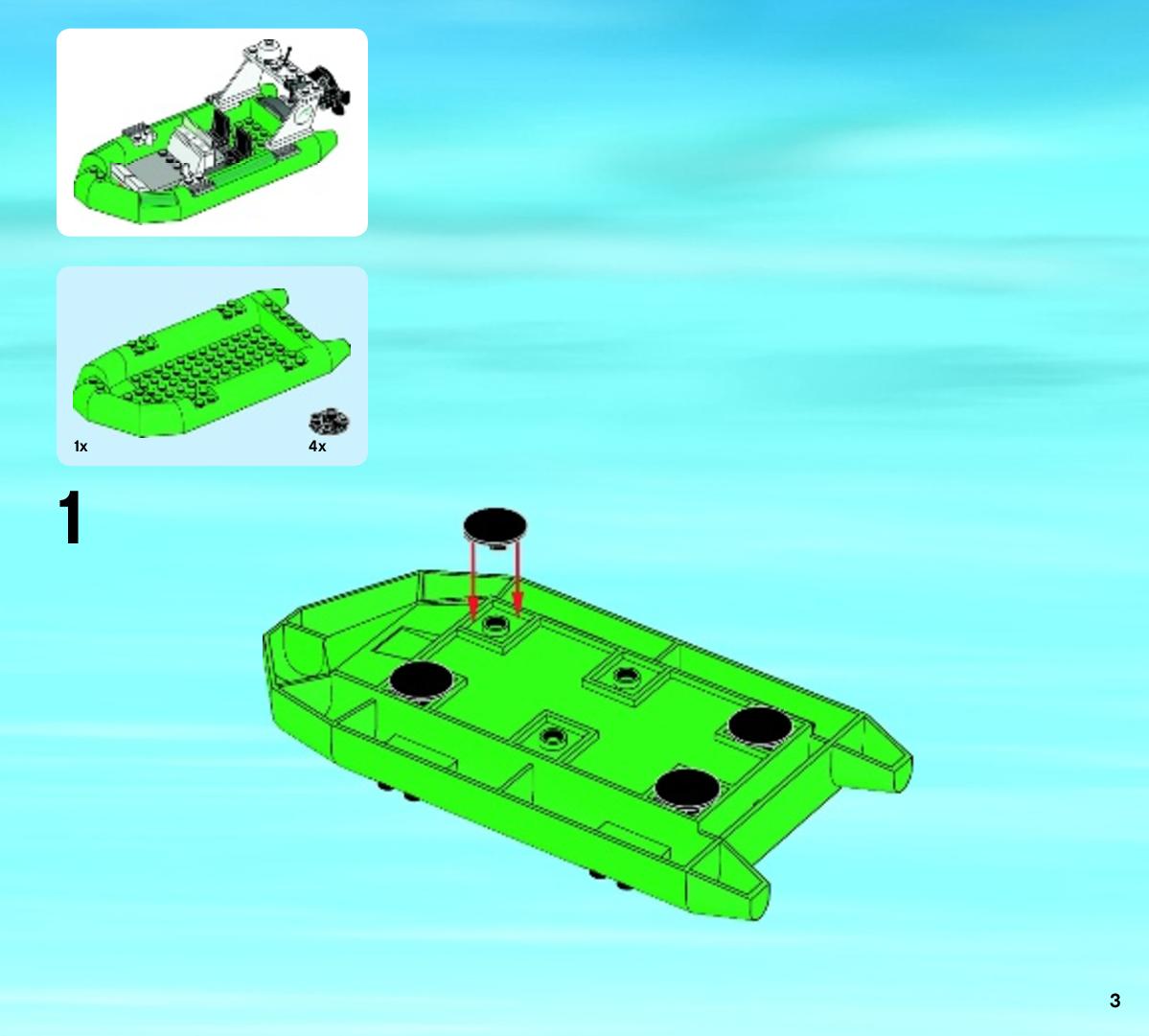 1x

4x

1

3