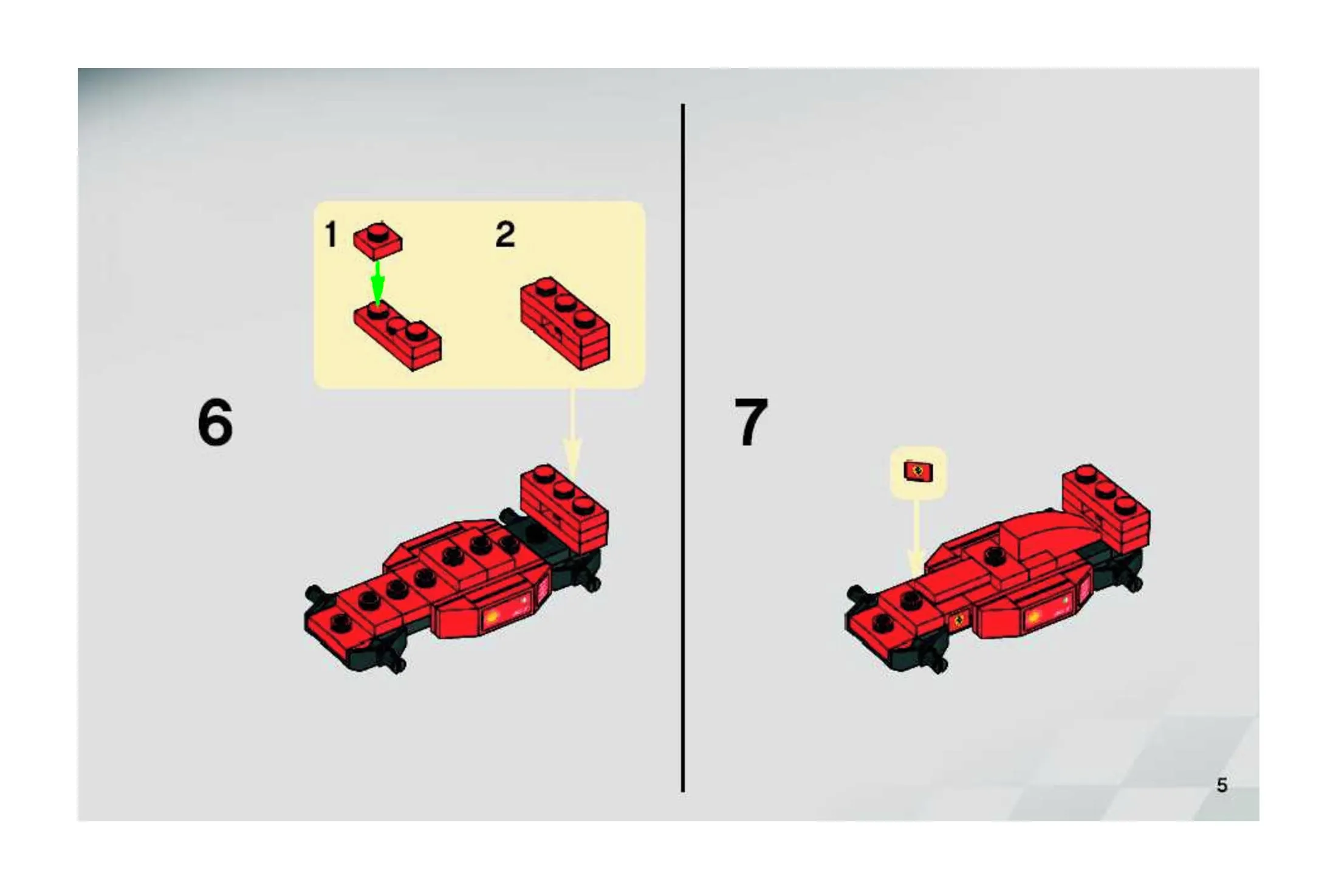 1

2

6

7

5