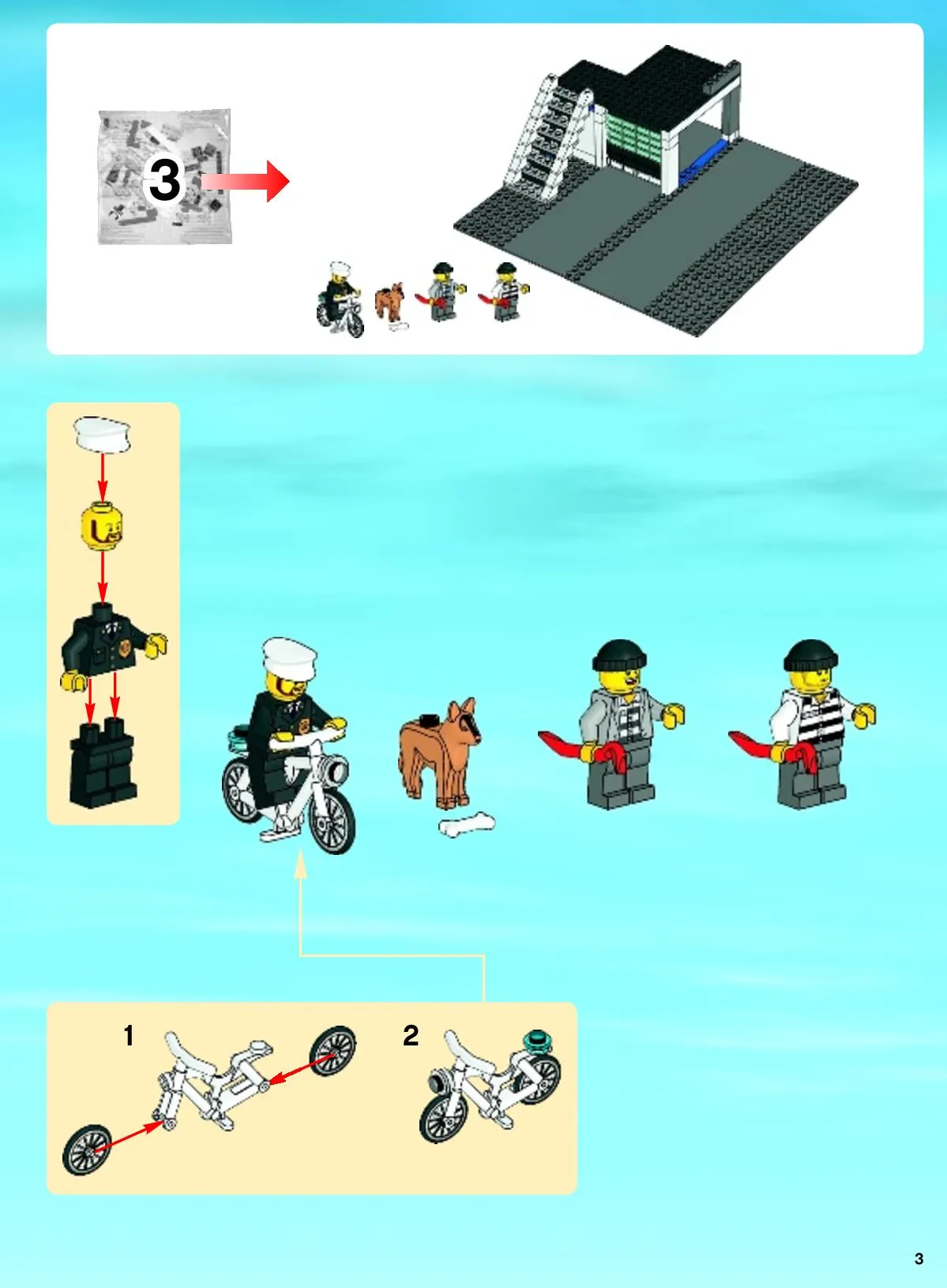 3

1

2

3