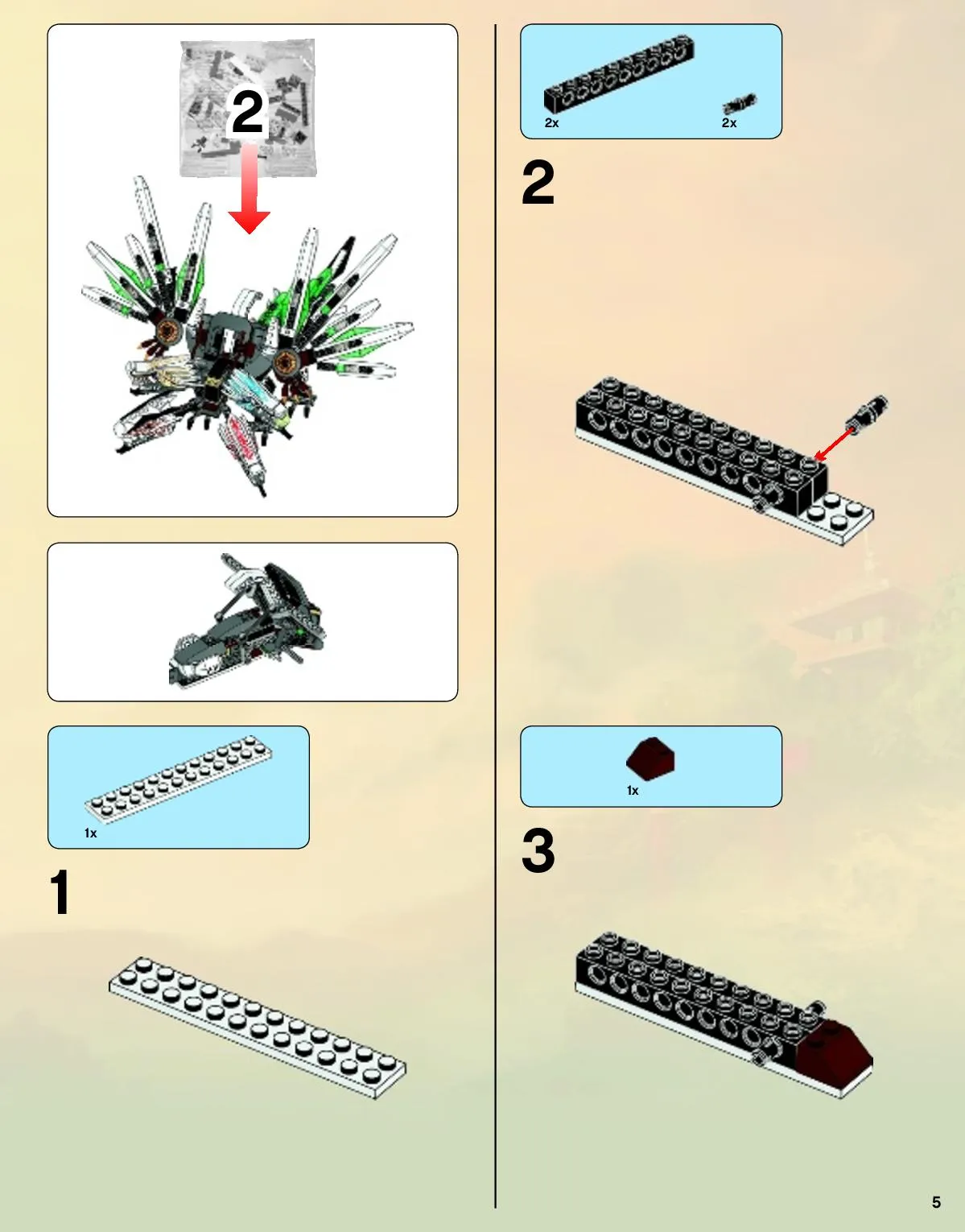 2

1x

1

2x

2x

2

1x

3

5