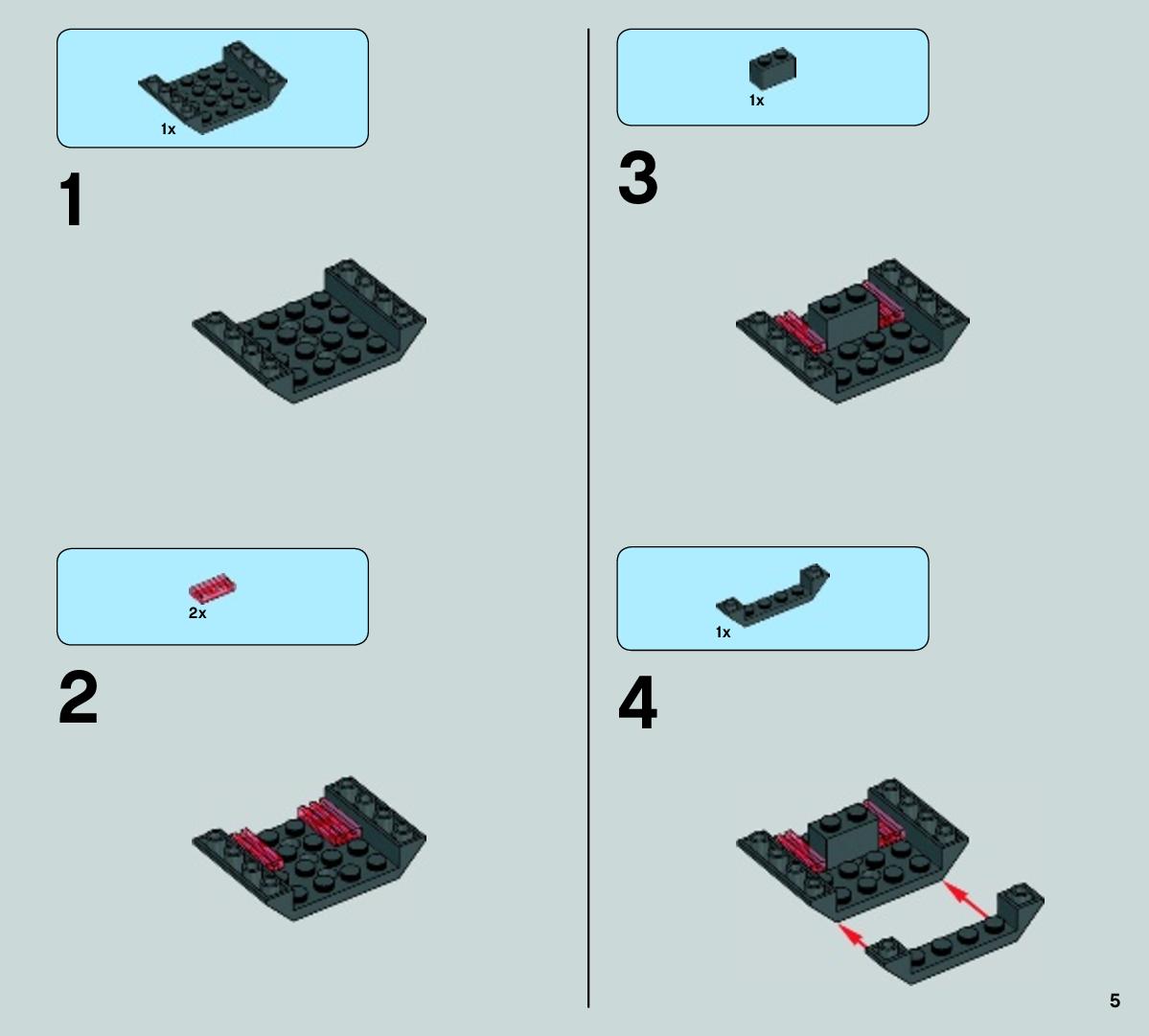 1x

1

2x

2

1x

3

1x

4

5