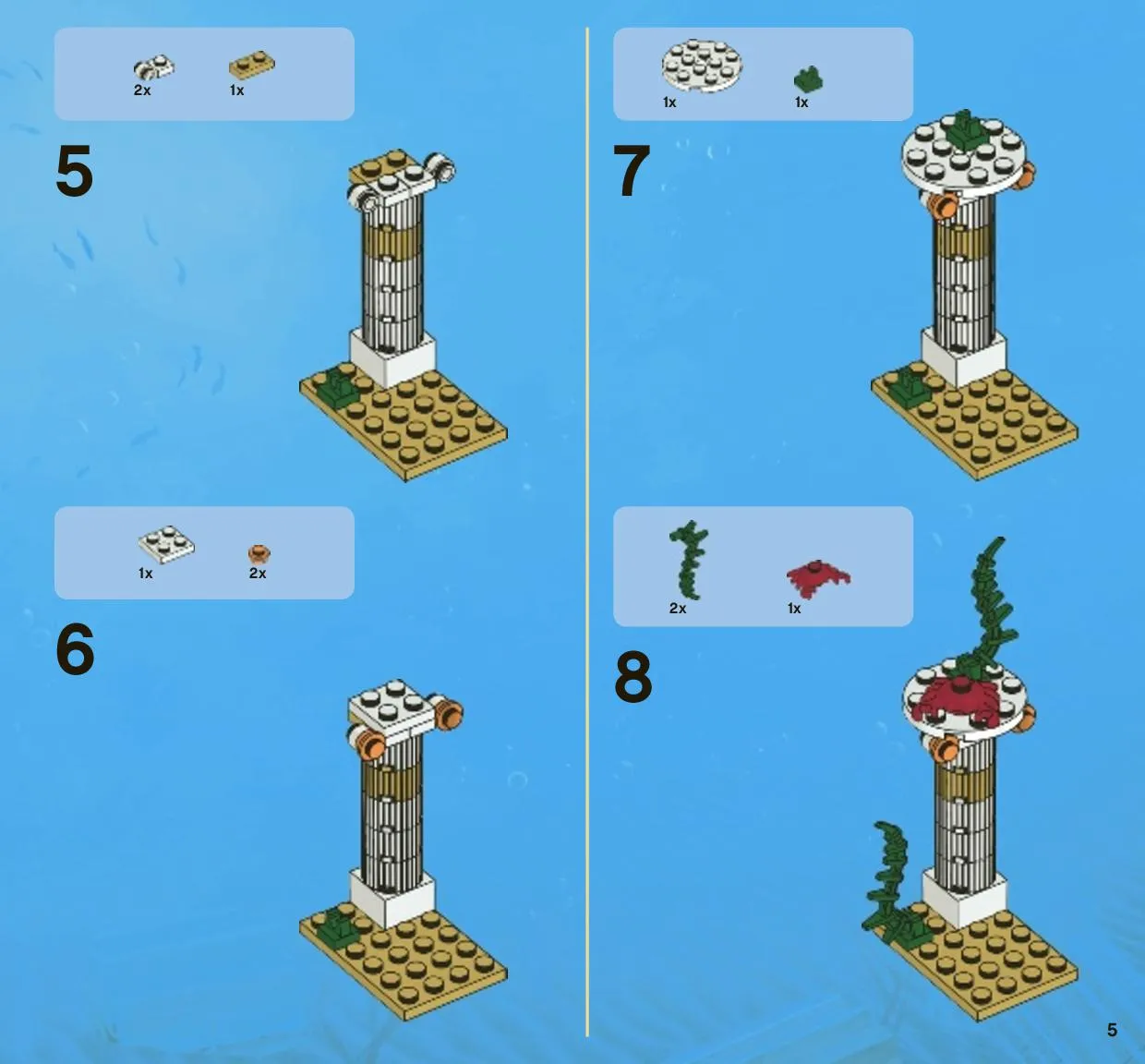 2x 1x

5

1x 2x

6

1x 1x

7

2x 1x

8

5