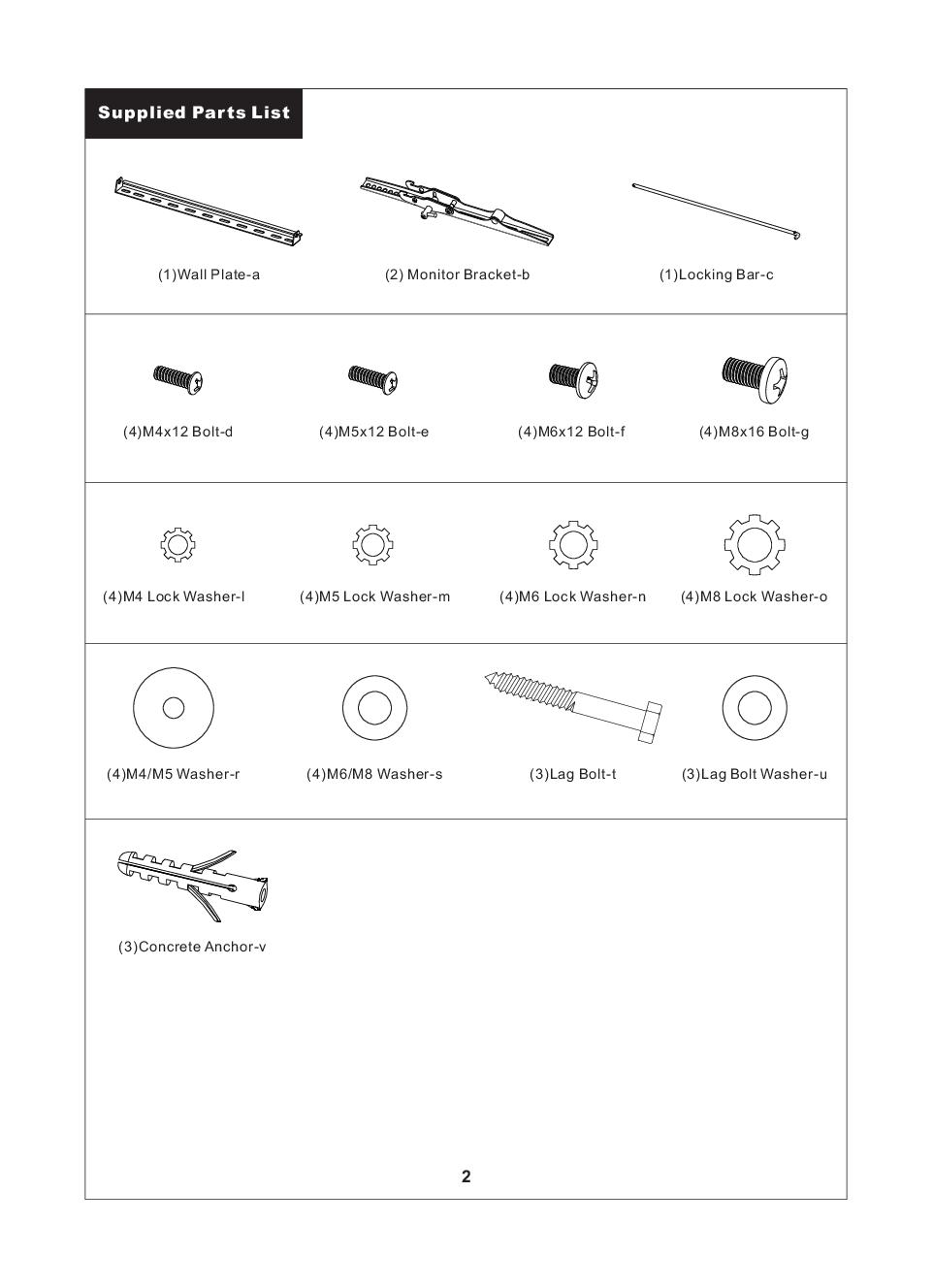 Supplied Parts List

(1)Wall Plate-a

(2) Monitor Bracket-b

(1)Locking Bar-c

(4)M4x12 Bolt-d

(4)M5x12 Bolt-e

(4)M6x12 Bolt-f

(4)M8x16 Bolt-g

(4)M4 Lock Washer-l

(4)M5 Lock Washer-m

(4)M6 Lock Washer-n

(4)M8 Lock Washer-o

(4)M4/M5 Washer-r

(4)M6/M8 Washer-s

(3)Lag Bolt-t

(3)Lag Bolt Washer-u

(3)Concrete Anchor-v

2