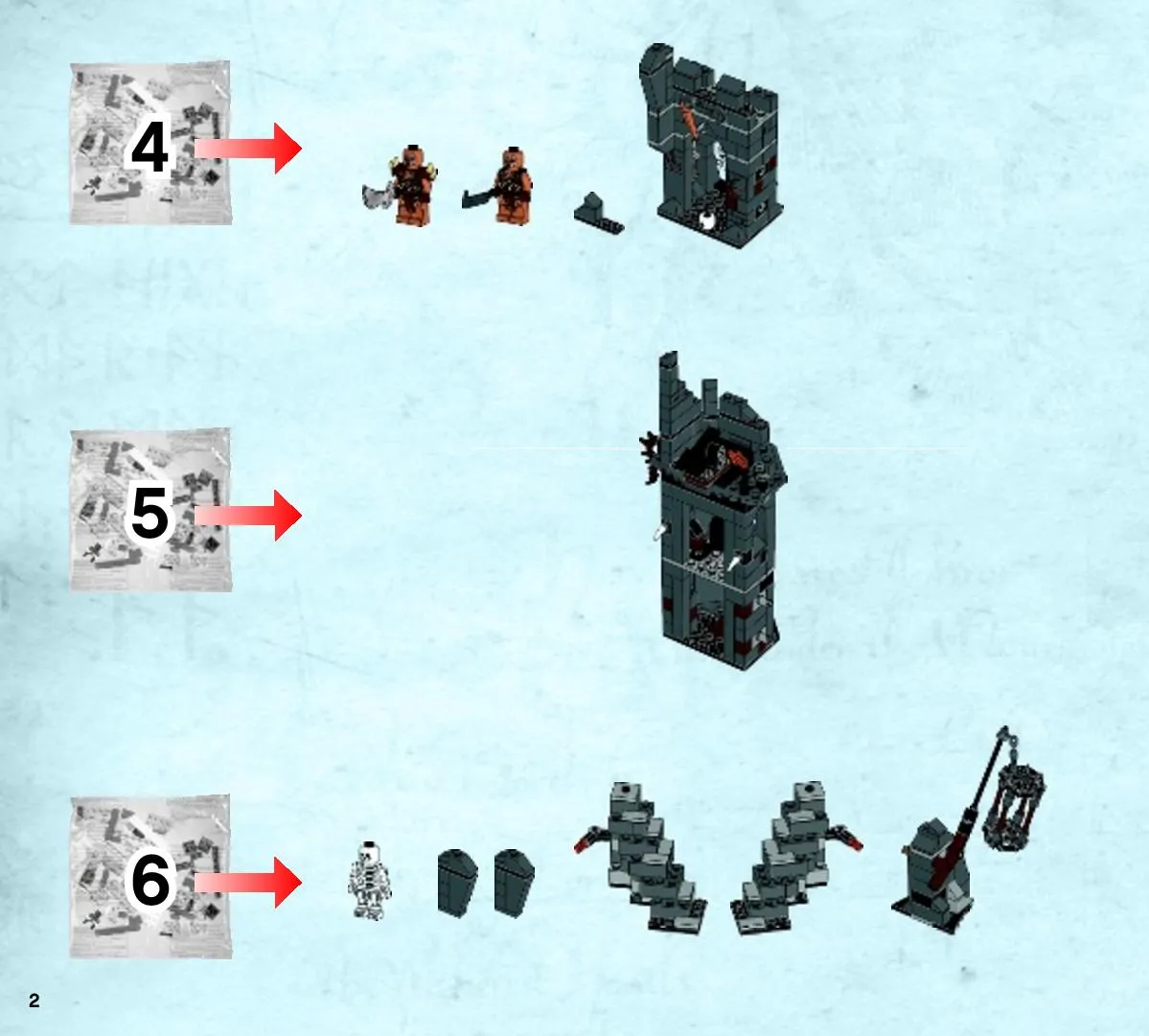 4

5

6

2