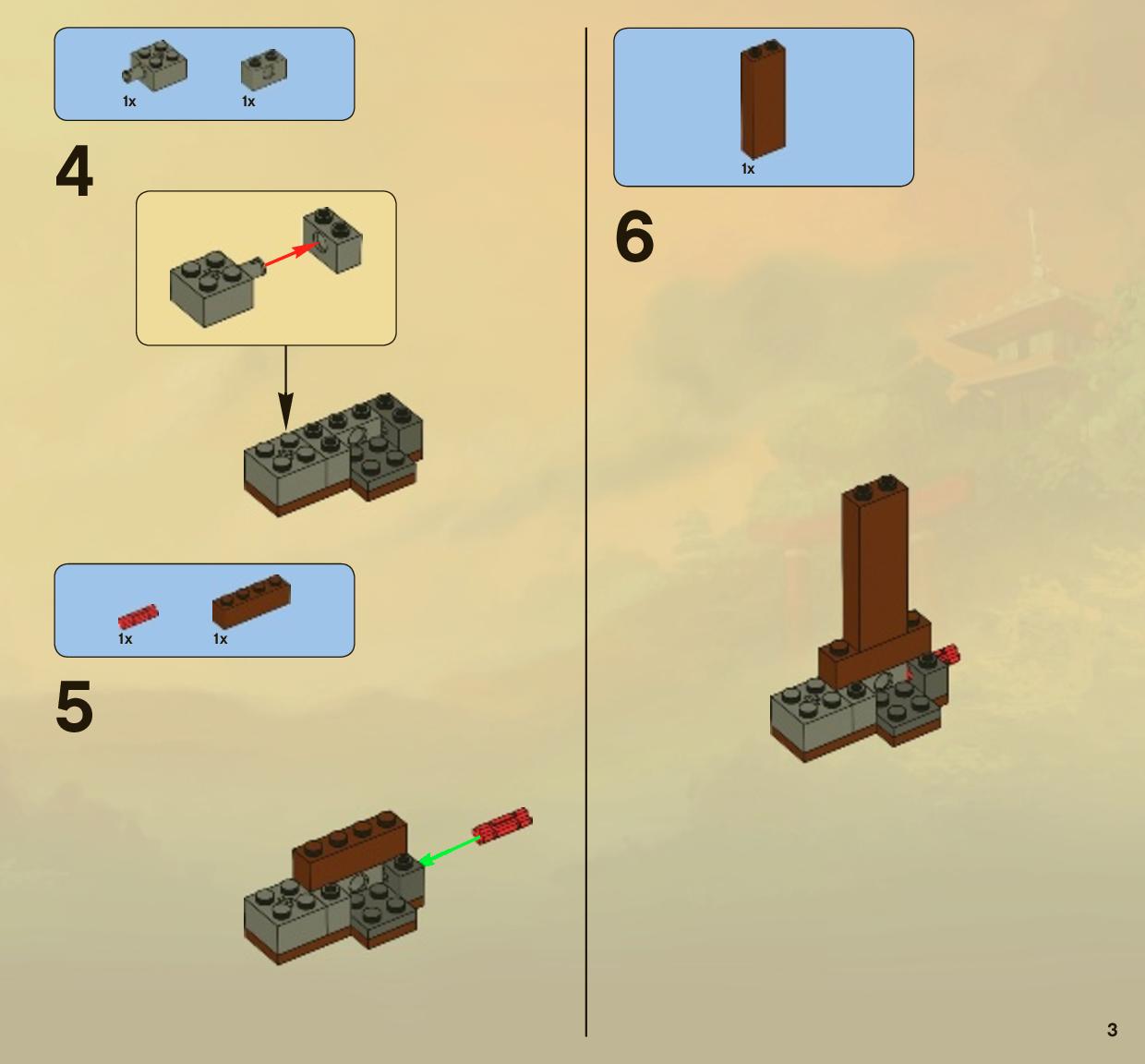 1x 1x

4

1x 1x

5

1x

6

3