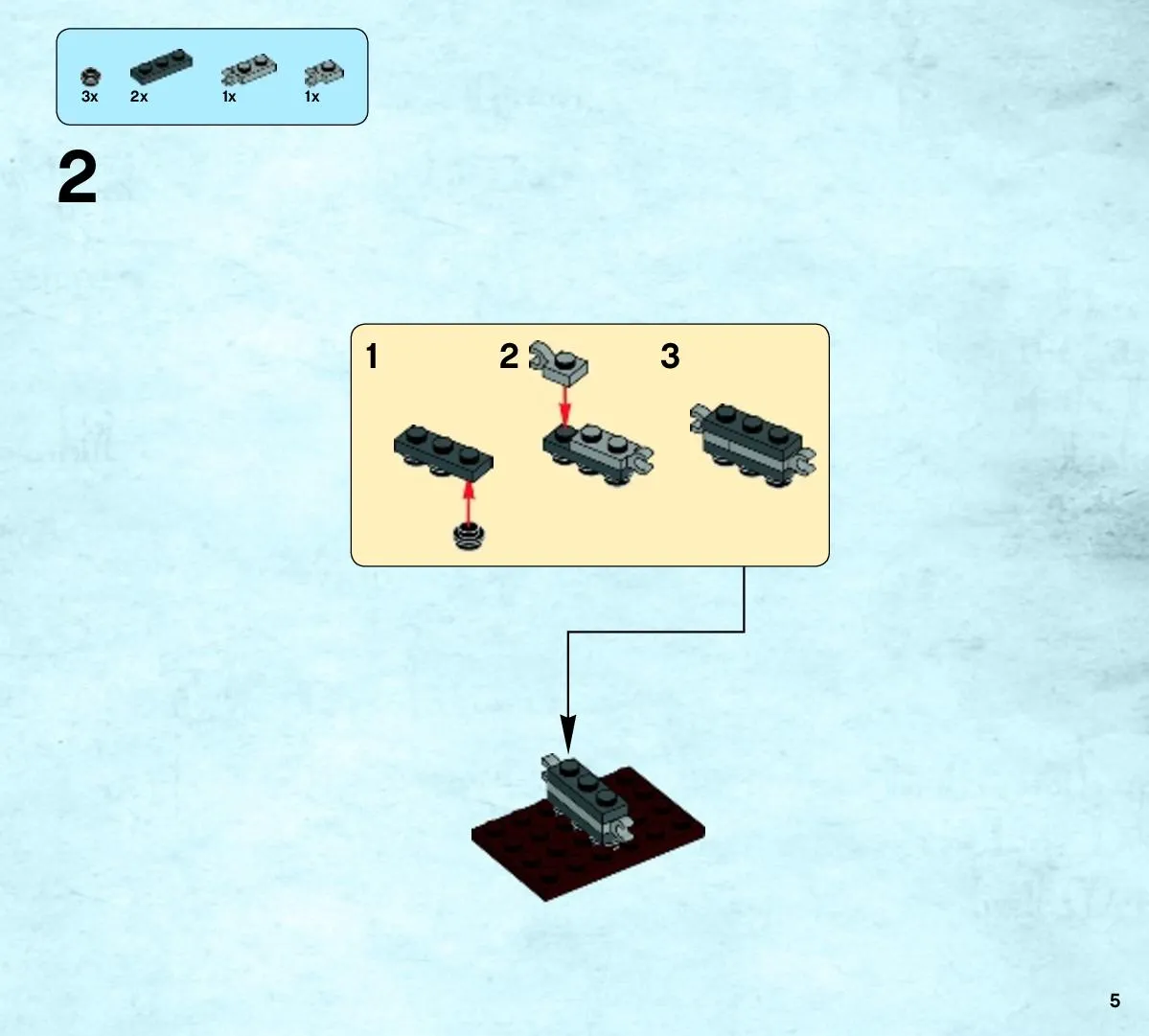 3x 2x 1x 1x

2

1 2 3

5