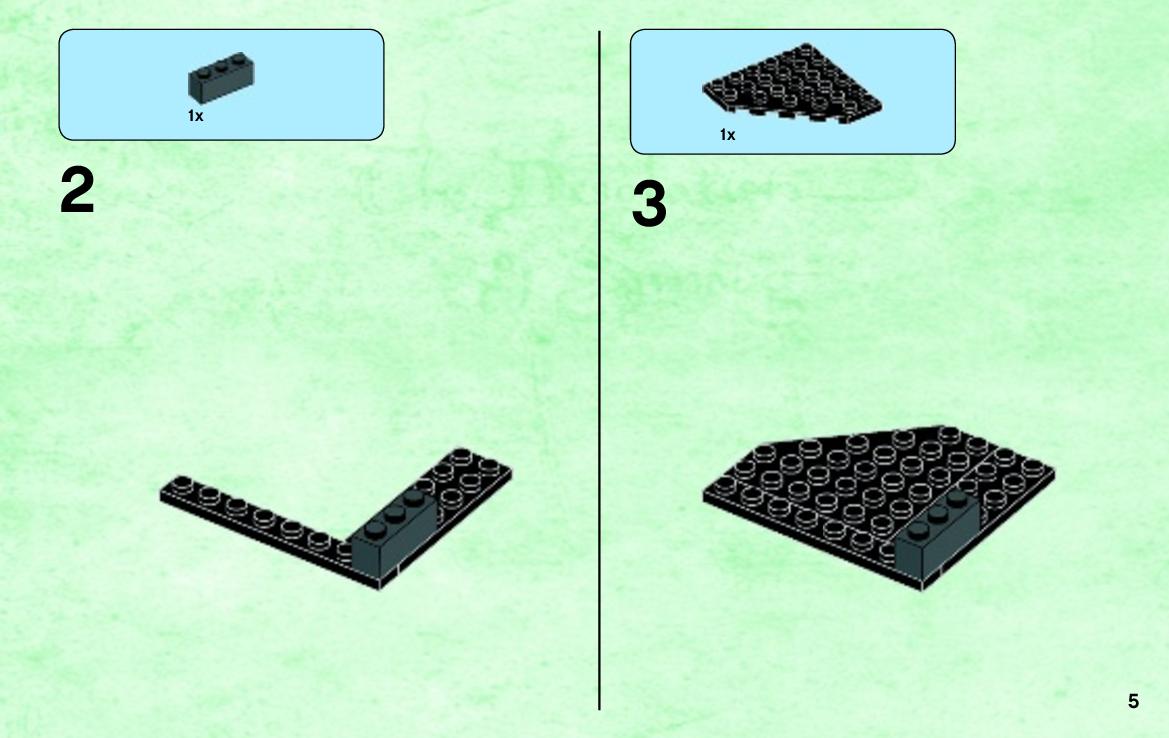 1x

2

1x

3

5