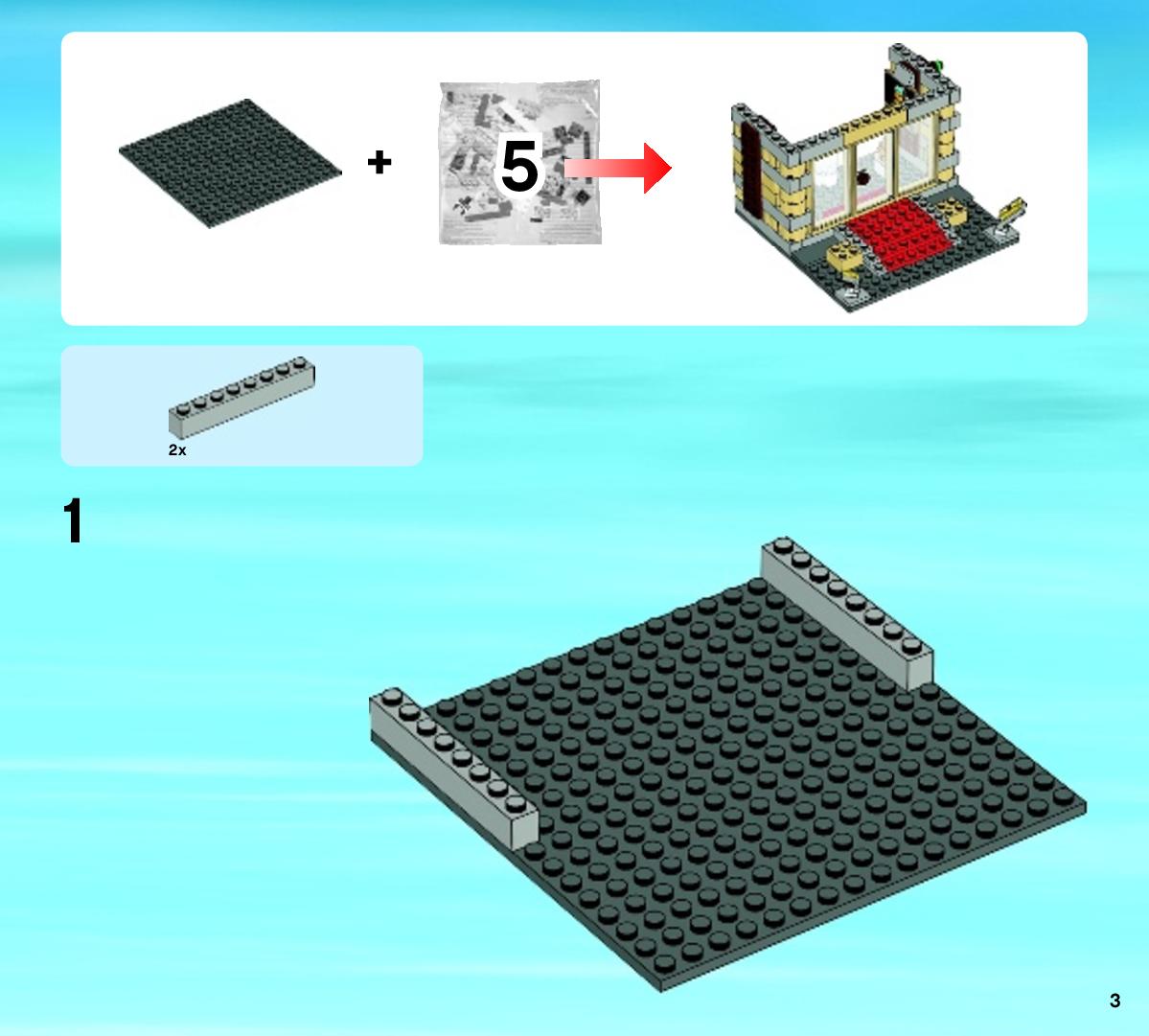 +

5

2x

1

3