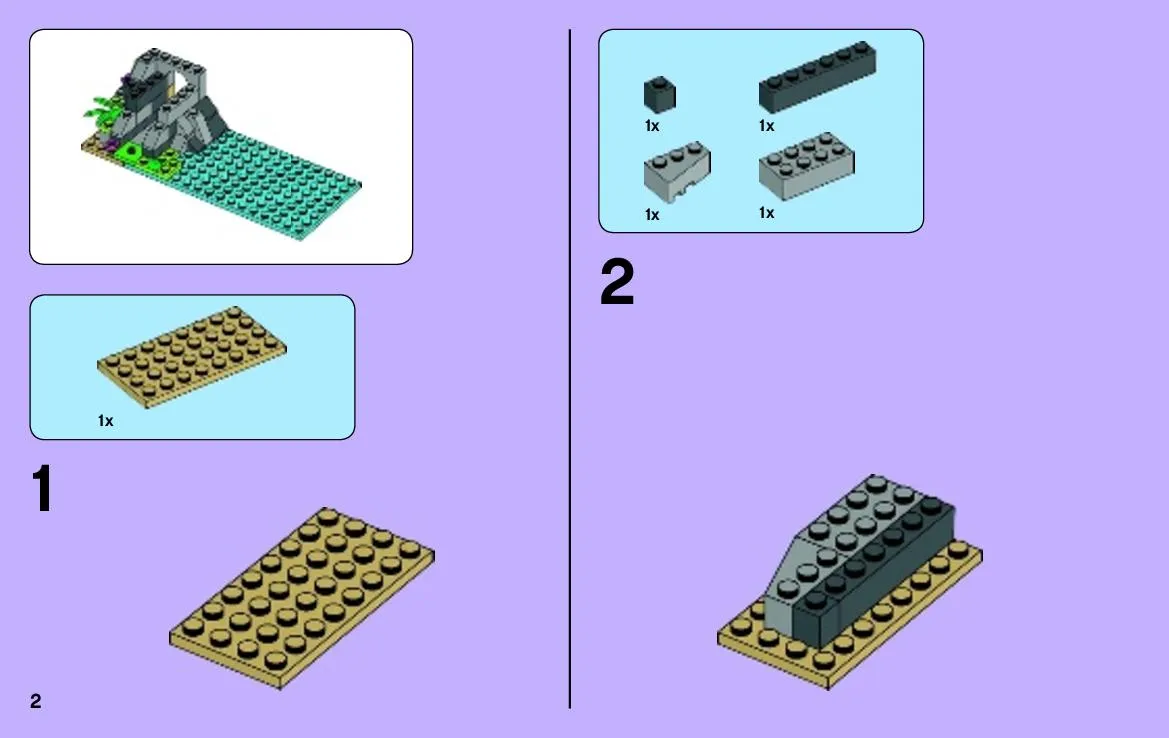 1x

1

2

1x

1x

1x

1x

2