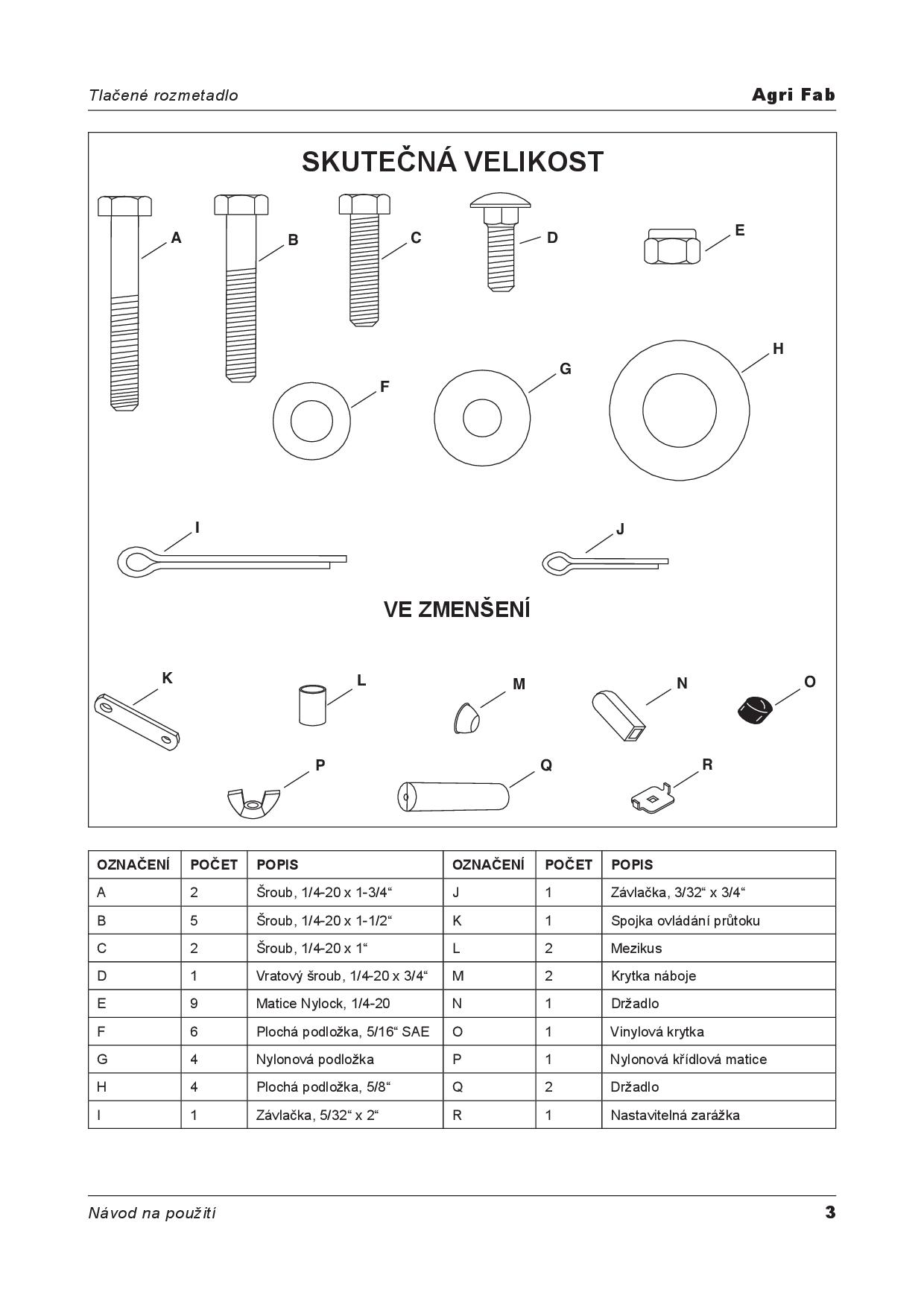 Tlačené rozmetadlo

Agri Fab

SKUTEČNÁ VELIKOST

A B C D E

F G H

I J

VE ZMENŠENÍ

K L M N O

P Q R

| OZNAČENÍ | POČET | POPIS | OZNAČENÍ | POČET | POPIS |
|---|---|---|---|---|---|
| A | 2 | Šroub, 1/4-20 x 1-3/4“ | J | 1 | Závlačka, 3/32“ x 3/4“ |
| B | 5 | Šroub, 1/4-20 x 1-1/2“ | K | 1 | Spojka ovládání průtoku |
| C | 2 | Šroub, 1/4-20 x 1“ | L | 2 | Mezikus |
| D | 1 | Vratový šroub, 1/4-20 x 3/4“ | M | 2 | Krytka náboje |
| E | 9 | Matice Nylock, 1/4-20 | N | 1 | Držadlo |
| F | 6 | Plochá podložka, 5/16“ SAE | O | 1 | Vinylová krytka |
| G | 4 | Nylonová podložka | P | 1 | Nylonová křídlová matice |
| H | 4 | Plochá podložka, 5/8“ | Q | 2 | Držadlo |
| I | 1 | Závlačka, 5/32“ x 2“ | R | 1 | Nastavitelná zarážka |

Návod na použití

3