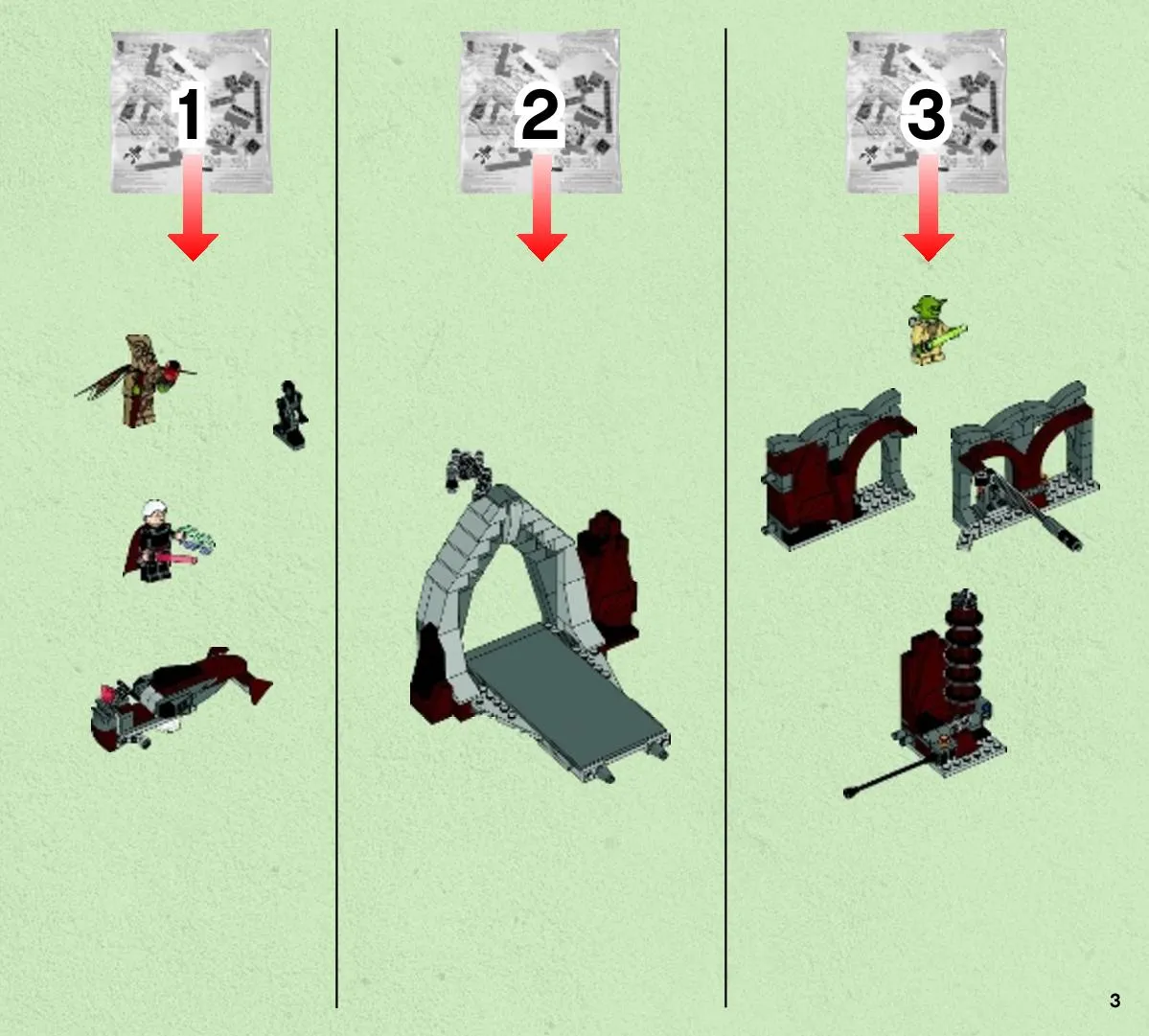 1

2

3

3