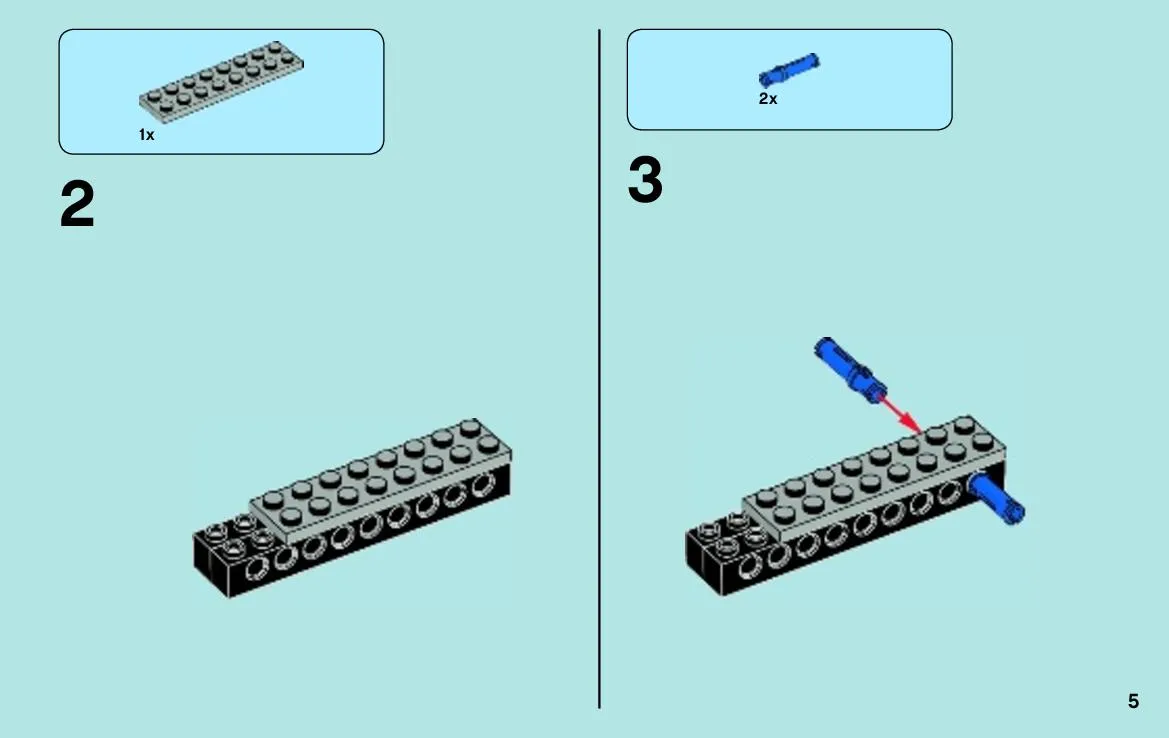 1x

2

2x

3

5