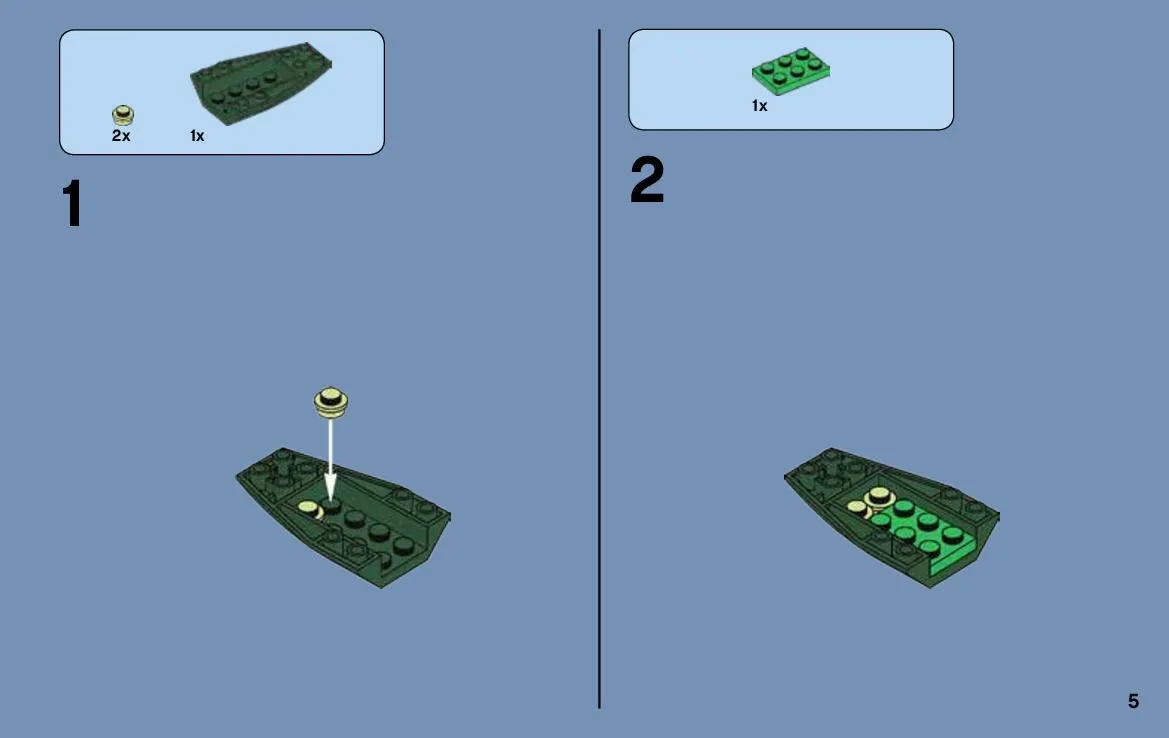 2x 1x

1

1x

2

5