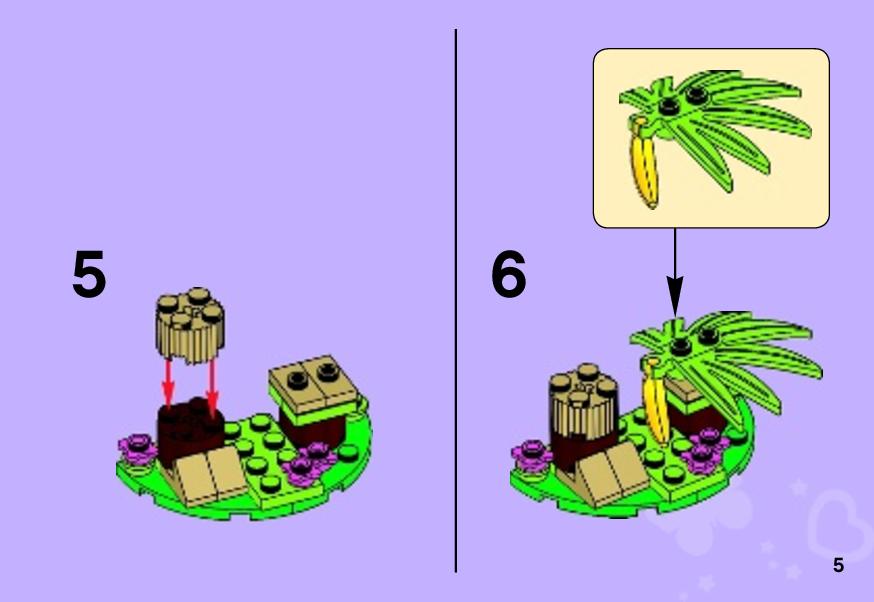 5

6

5