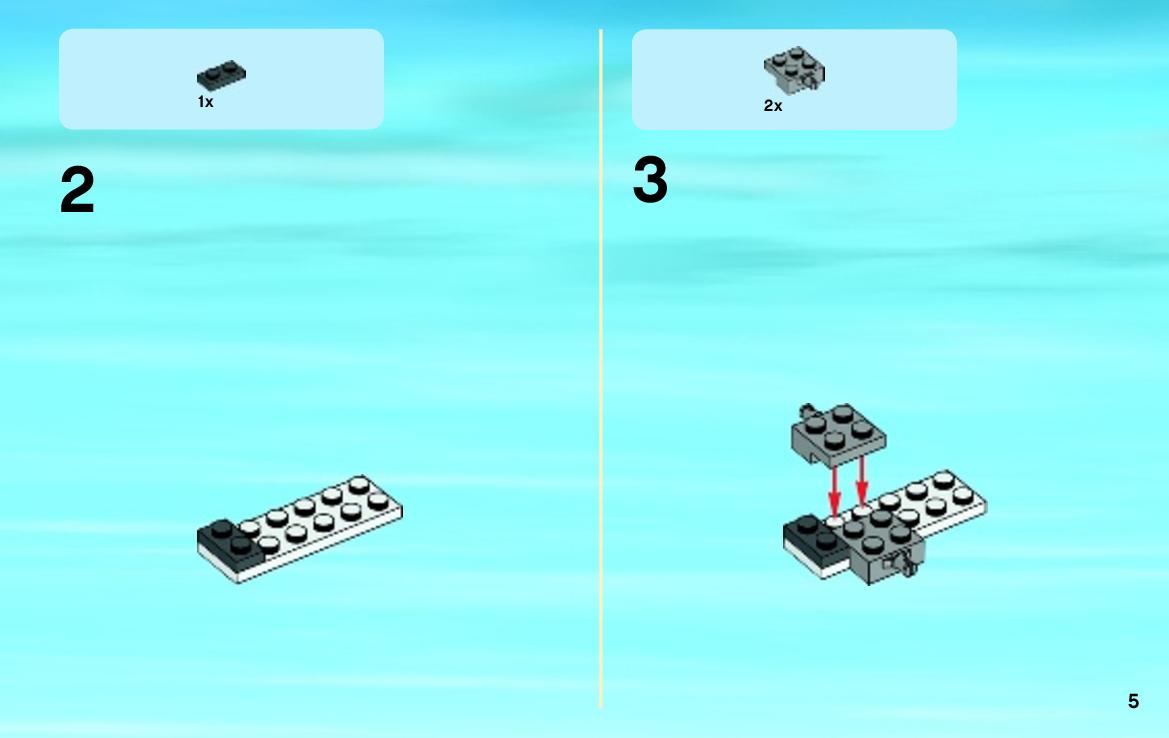 1x

2

2x

3

5