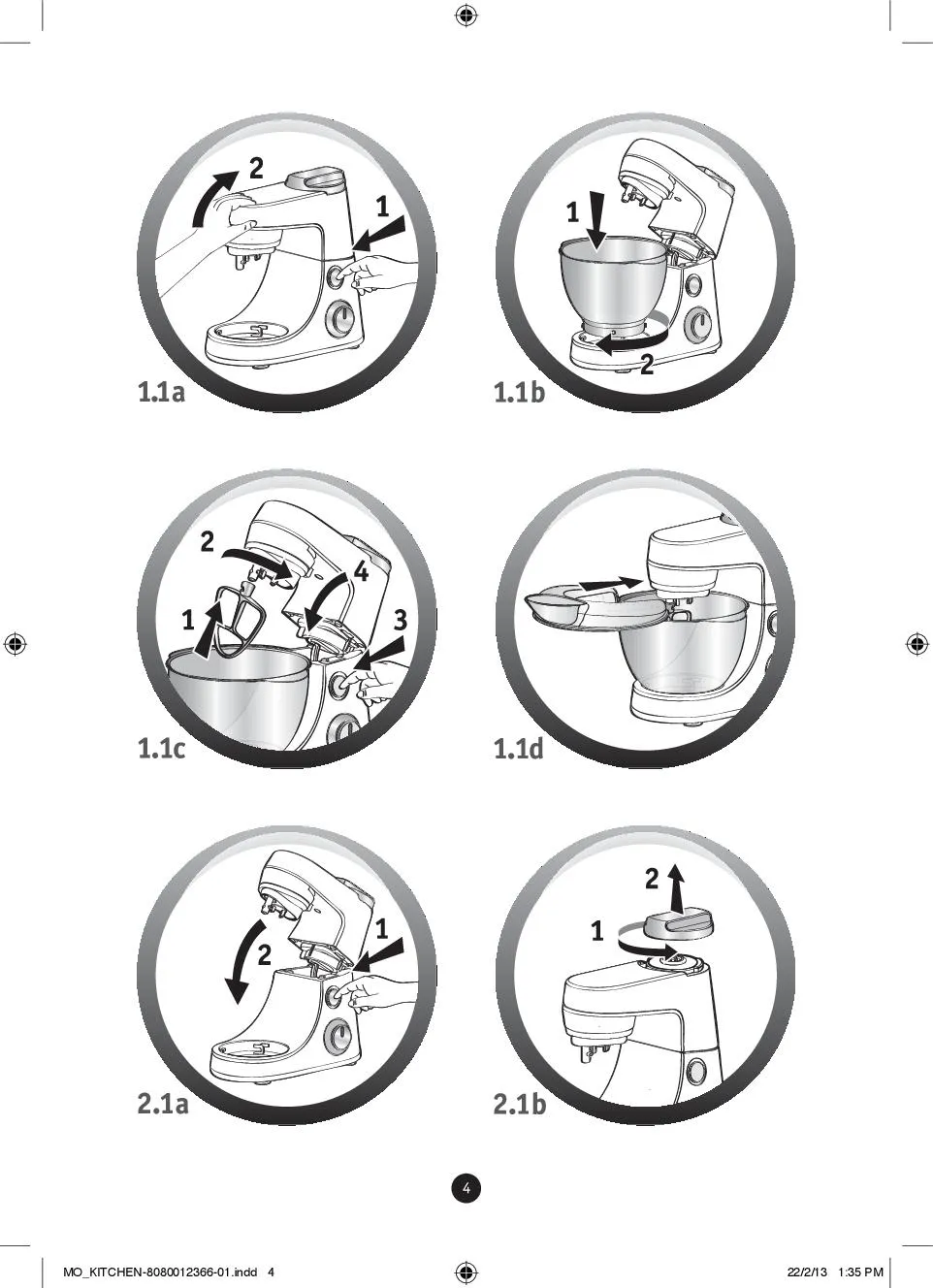 2
1
1.1a

1
2
1.1b

2
4
1
3
1.1c

1.1d

1
2
2.1a

2
1
2.1b

4

MO_KITCHEN-8080012366-01.indd 4

22/2/13 1:35 PM