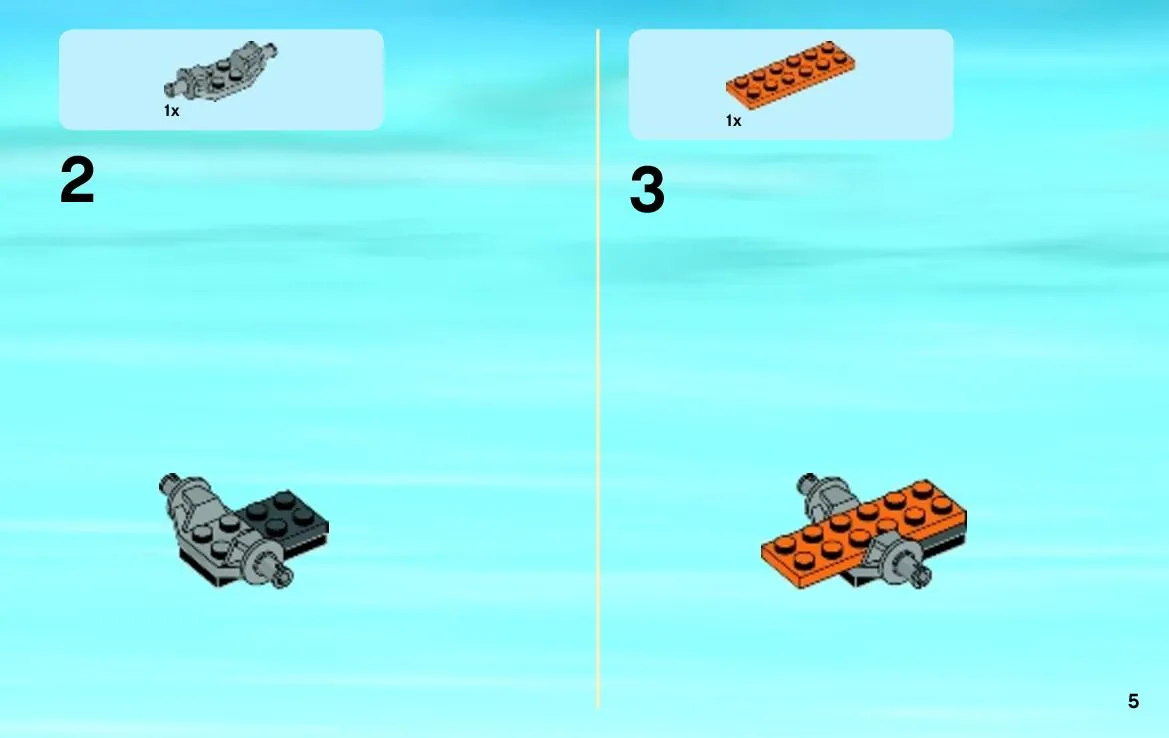 1x

2

1x

3

5