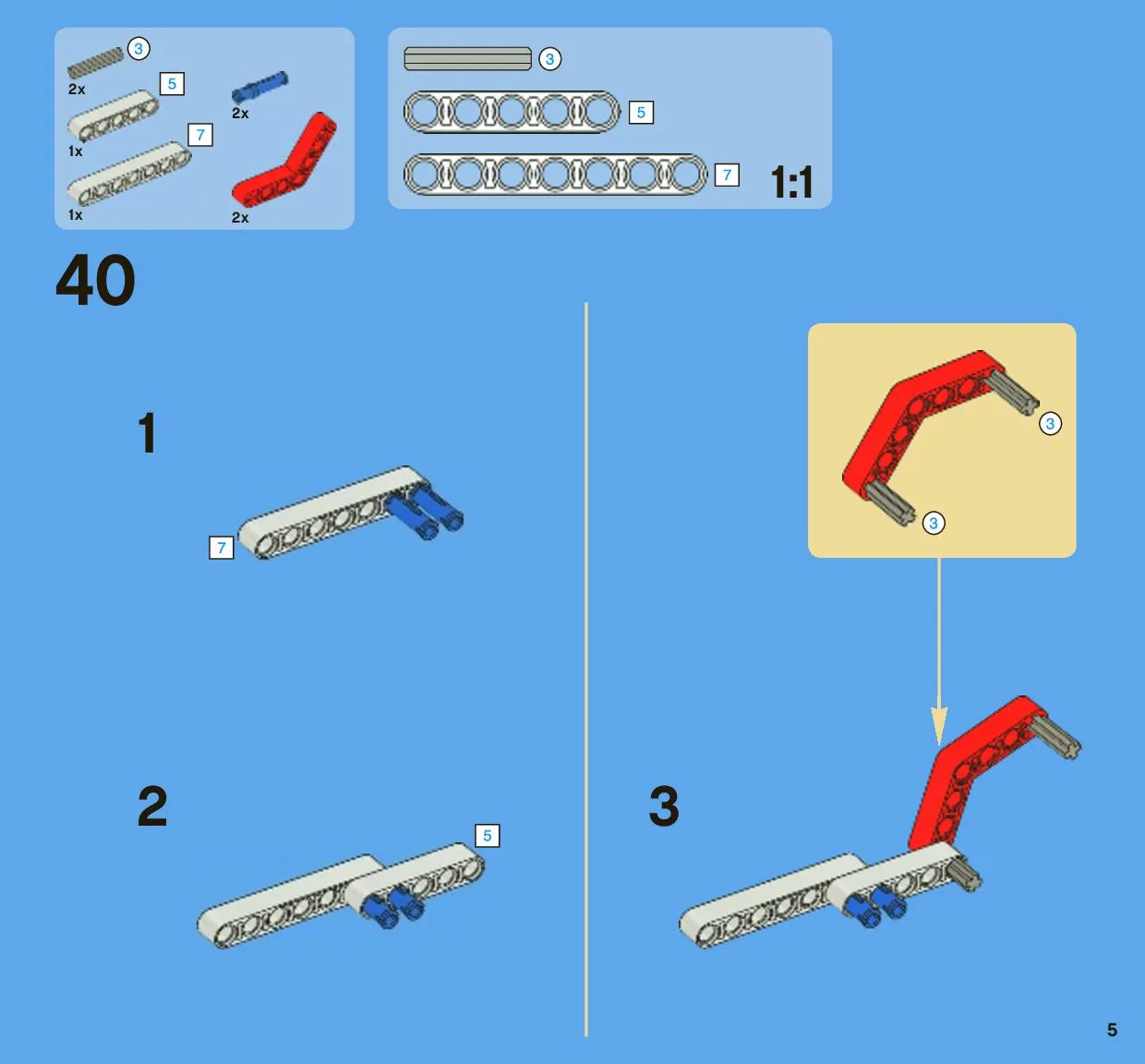 3
2x
5
1x
7
1x
2x
2x

3
5
7
1:1

40

1
7

2
5

3
3
3

5