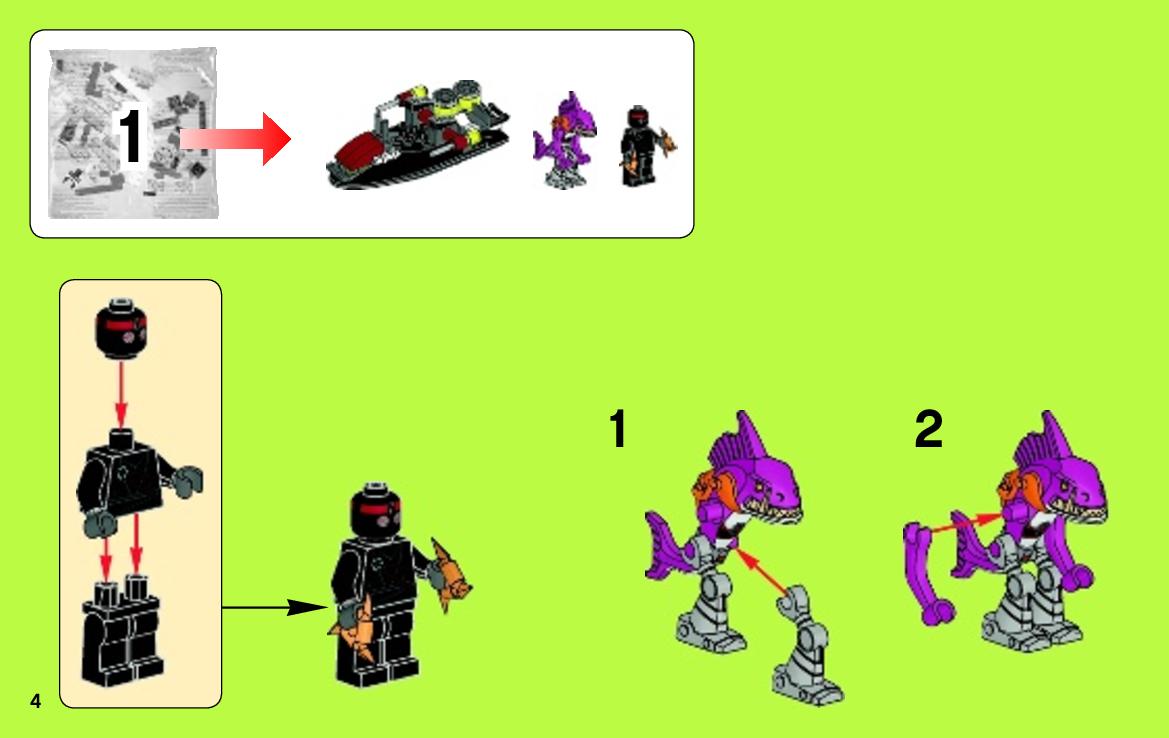 1

1

2

4