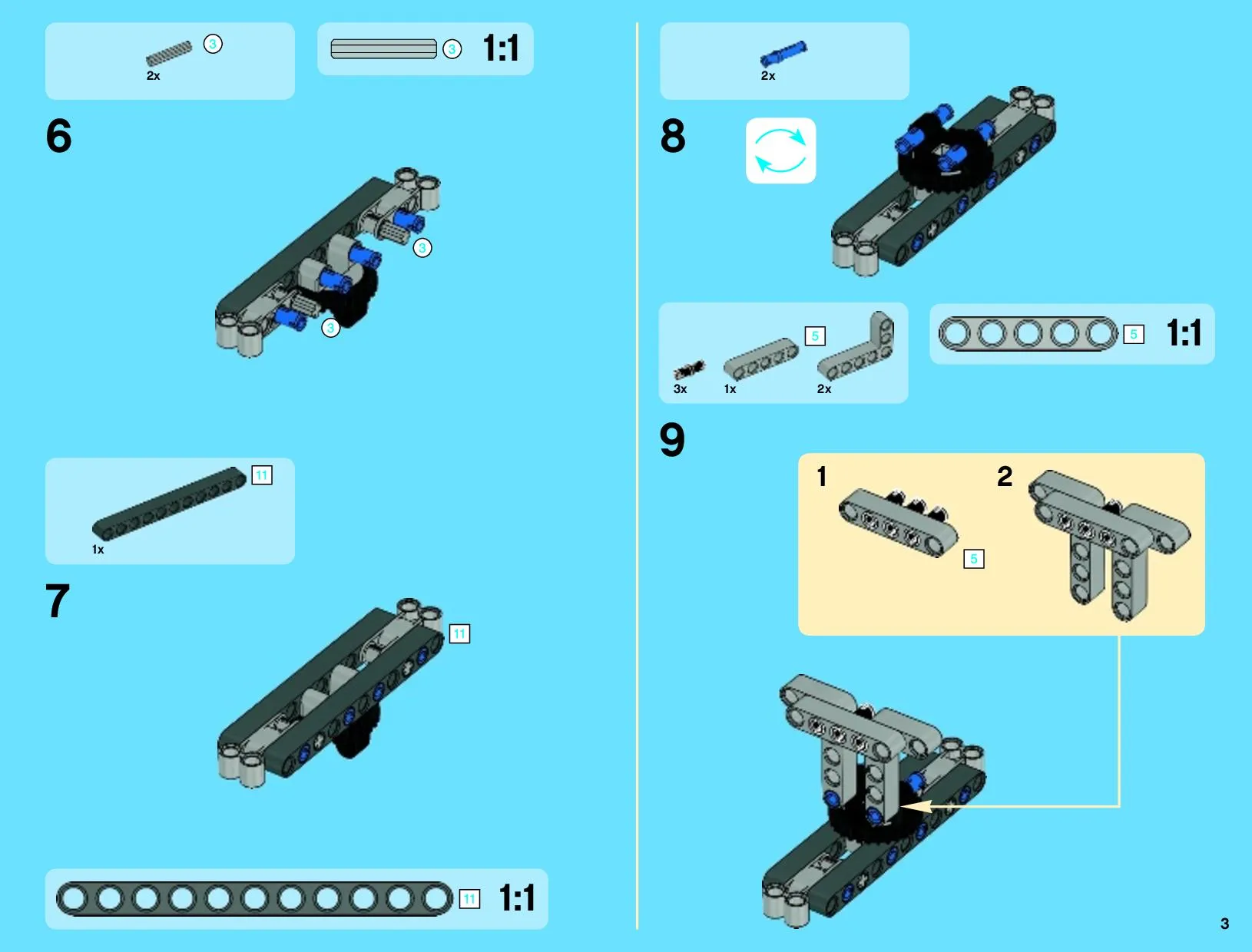 3
2x

3 1:1

6

3

3

11
1x

7

11

11 1:1

2x

8

5
3x 1x 2x

5 1:1

9

1 2

5

3